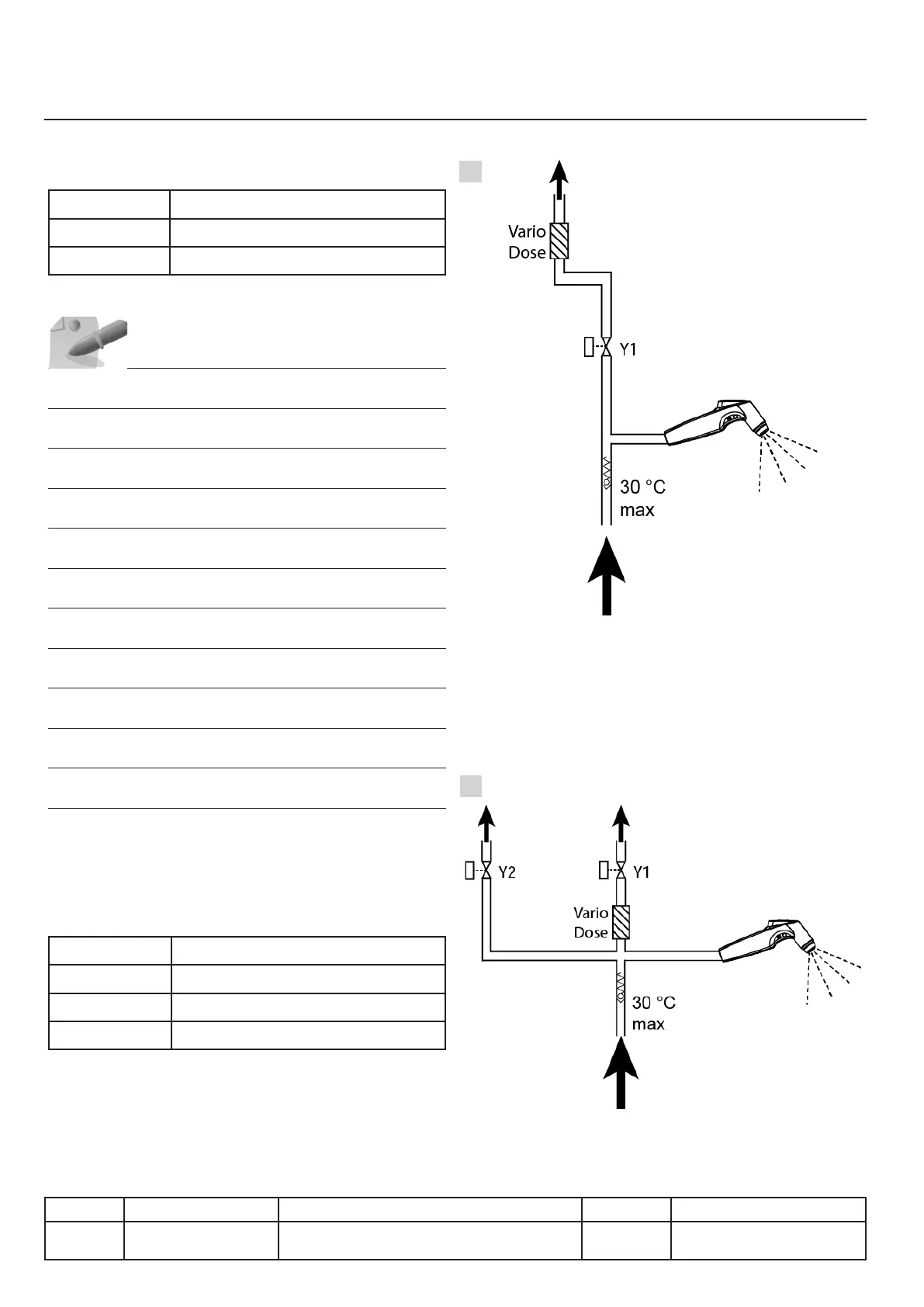 Vario Dose

Y1

30 °C max

Y2

Y1

Vario Dose

30 °C max