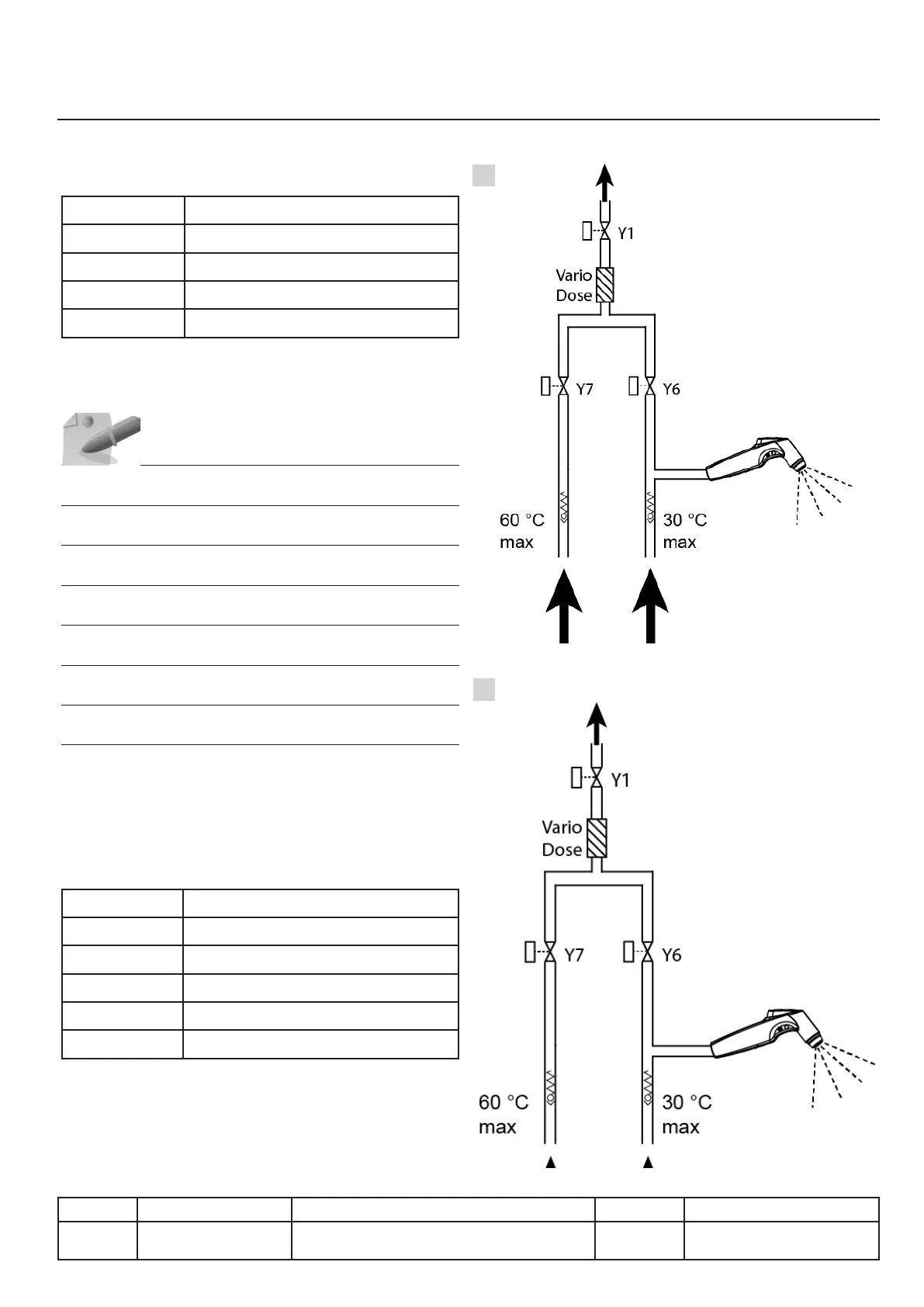 Y1

Vario Dose

Y7

Y6

60 °C max

30 °C max

Y1

Vario Dose

Y7

Y6

60 °C max

30 °C max