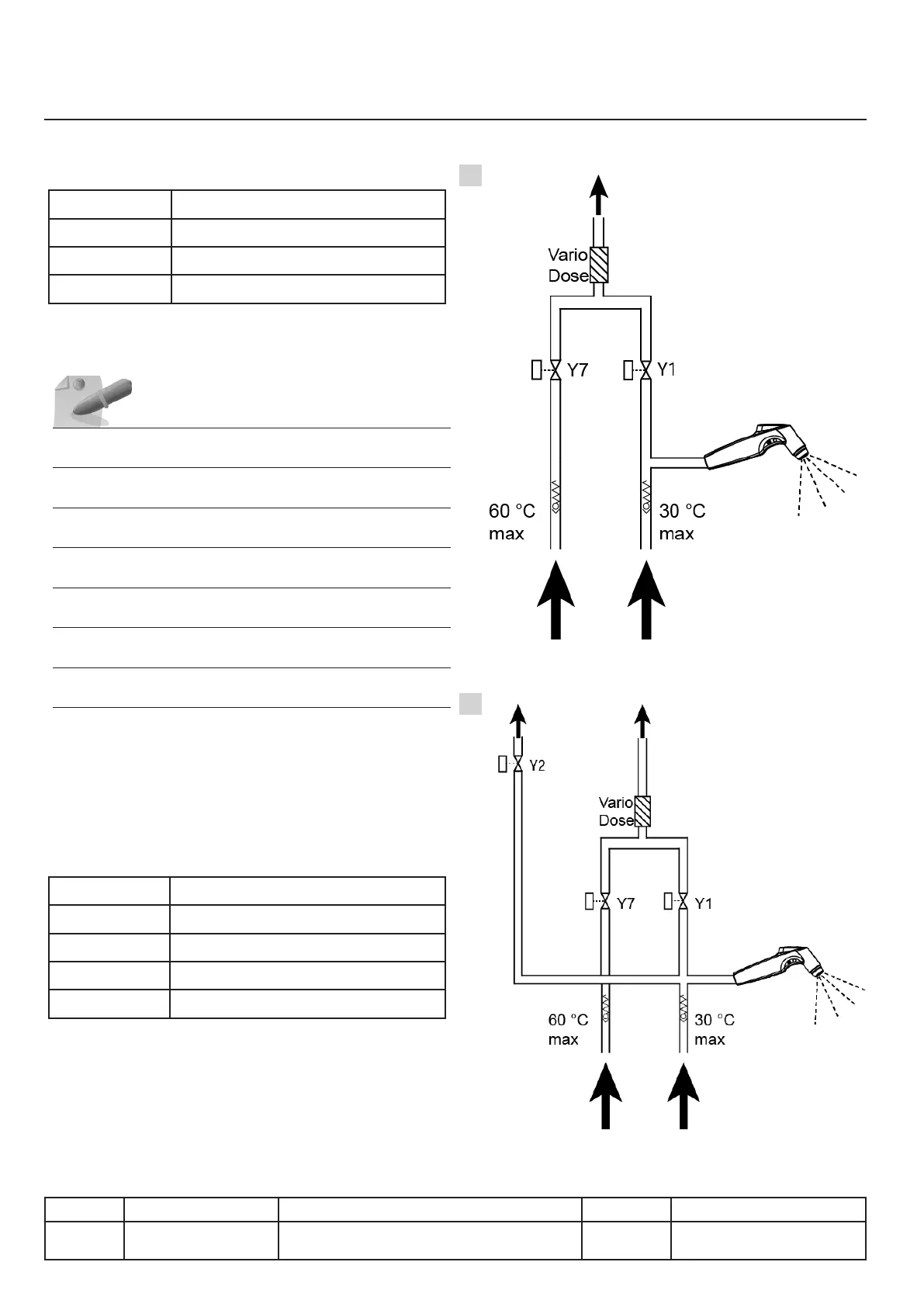 Vario Dose

Y7

Y1

60 °C max

30 °C max

Y2

Vario Dose

Y7

Y1

60 °C max

30 °C max