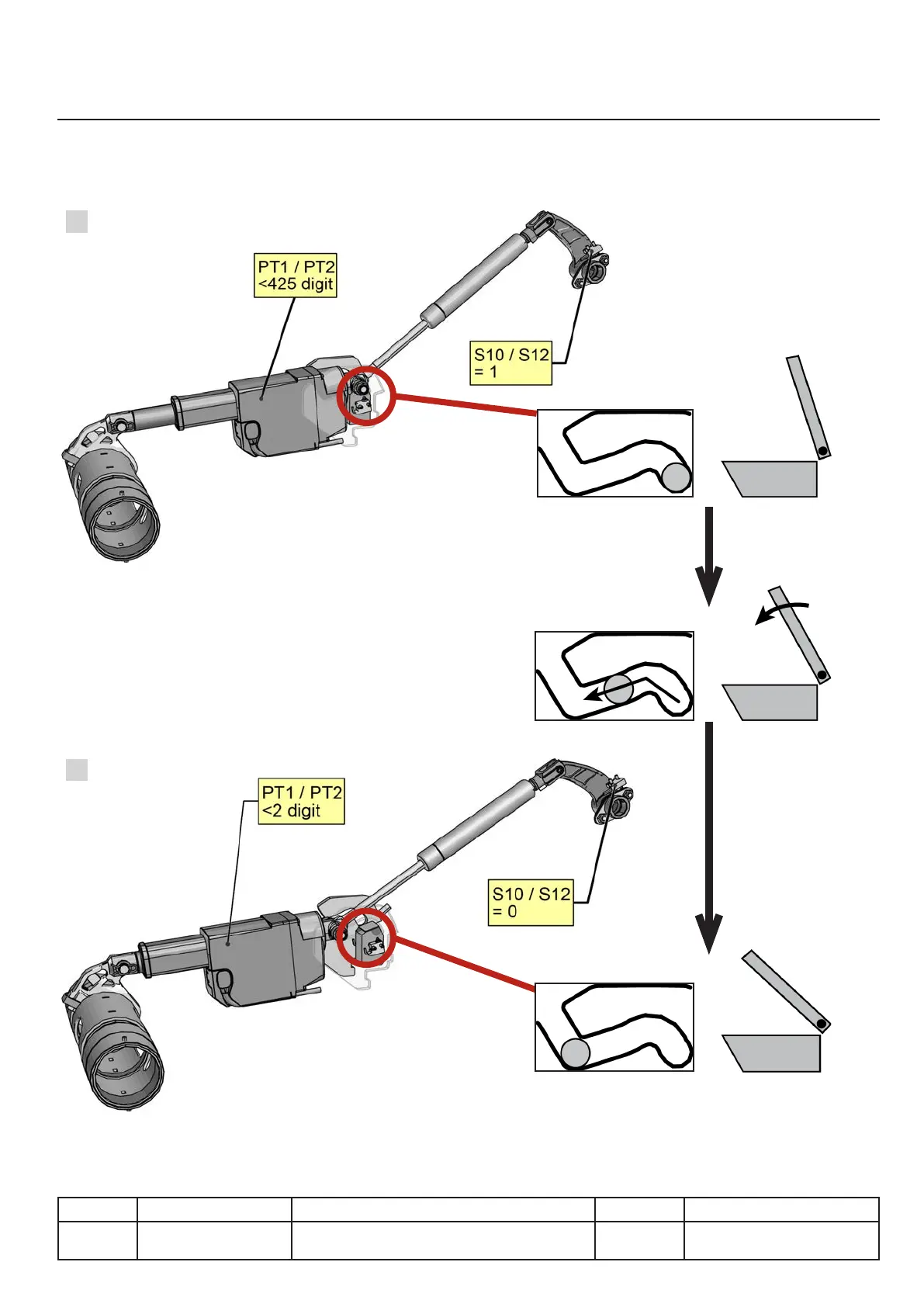 PT1 / PT2
<425 digit

S10 / S12
= 1

PT1 / PT2
<2 digit

S10 / S12
= 0