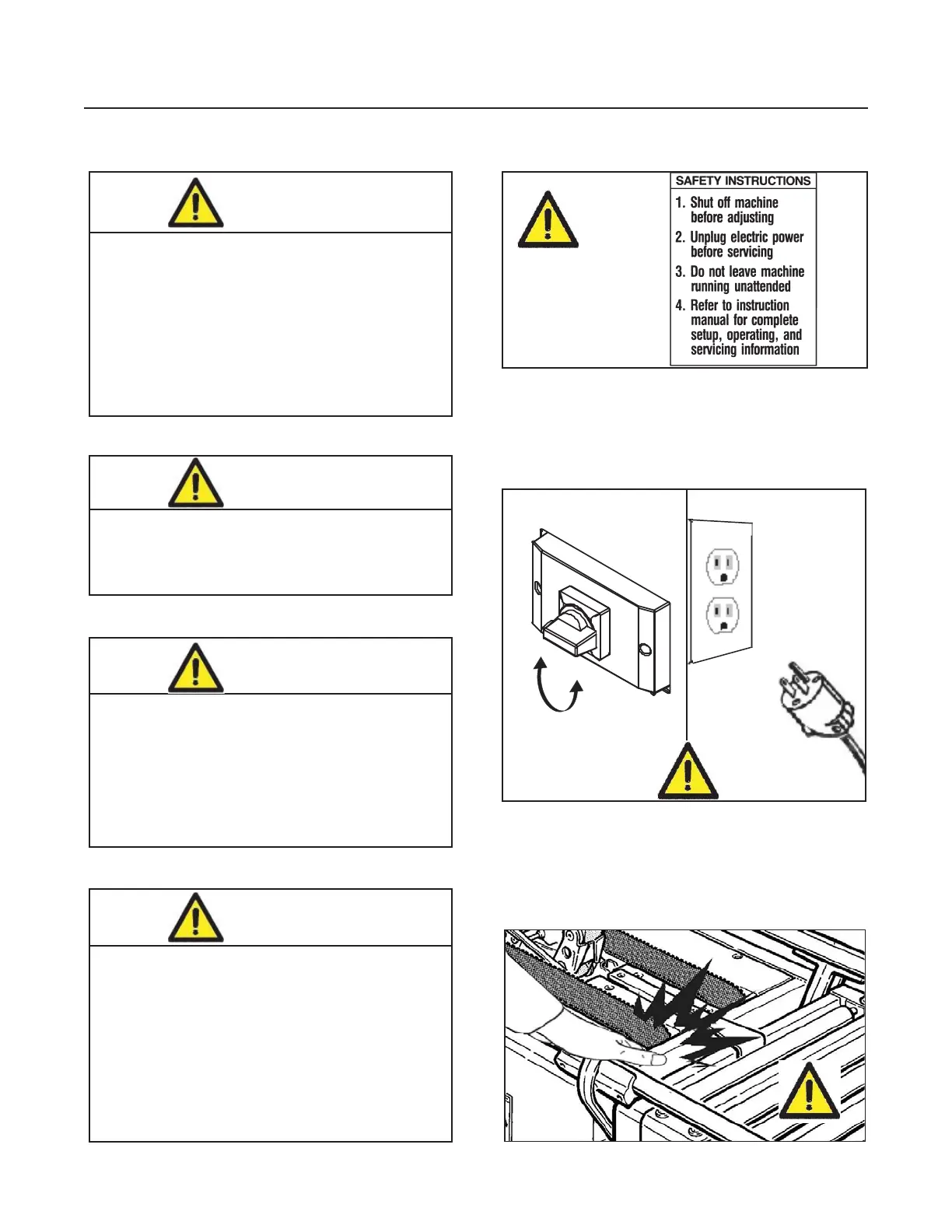 SAFETY INSTRUCTIONS

1. Shut off machine before adjusting

2. Unplug electric power before servicing

3. Do not leave machine running unattended

4. Refer to instruction manual for complete setup, operating, and servicing information