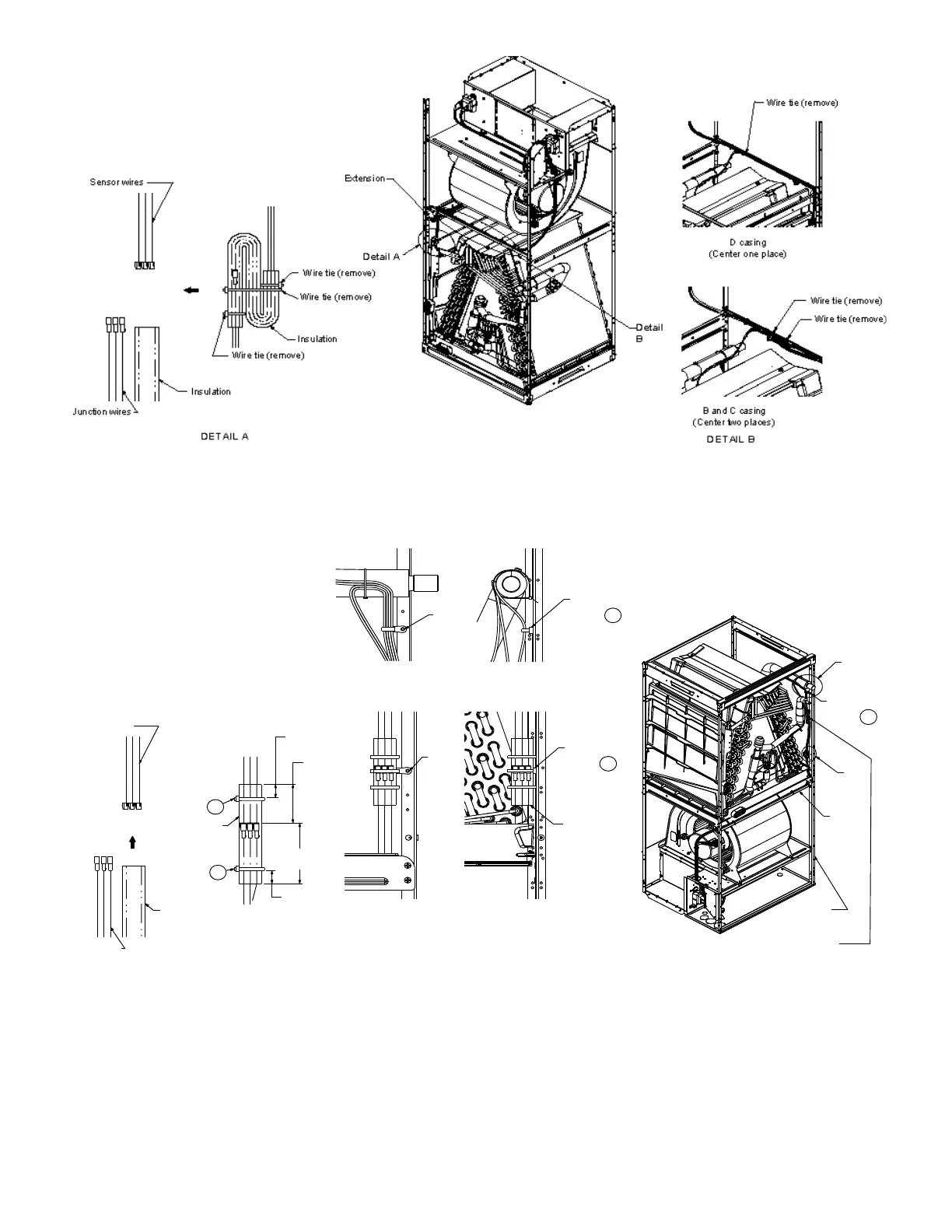 Sensor wires

Wire tie (remove)

Wire tie (remove)

Insulation

Wire tie (remove)

Insulation

Junction wires

DETAIL A

Extension

Detail A

Detail B

Wire tie (remove)

D casing
(Center one place)

Wire tie (remove)

Wire tie (remove)

B and C casing
(Center two places)

DETAIL B