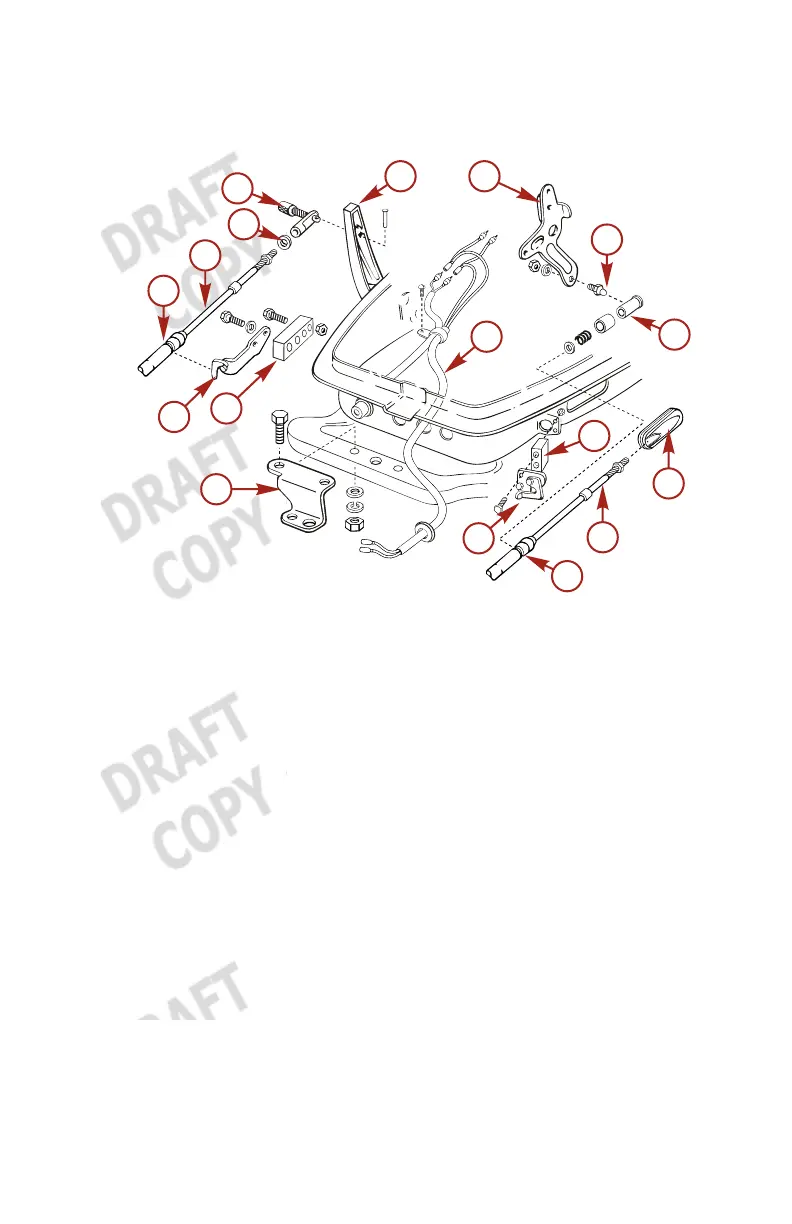 DRAFT COPY

DRAFT COPY

DRAFT COPY

DRAFT