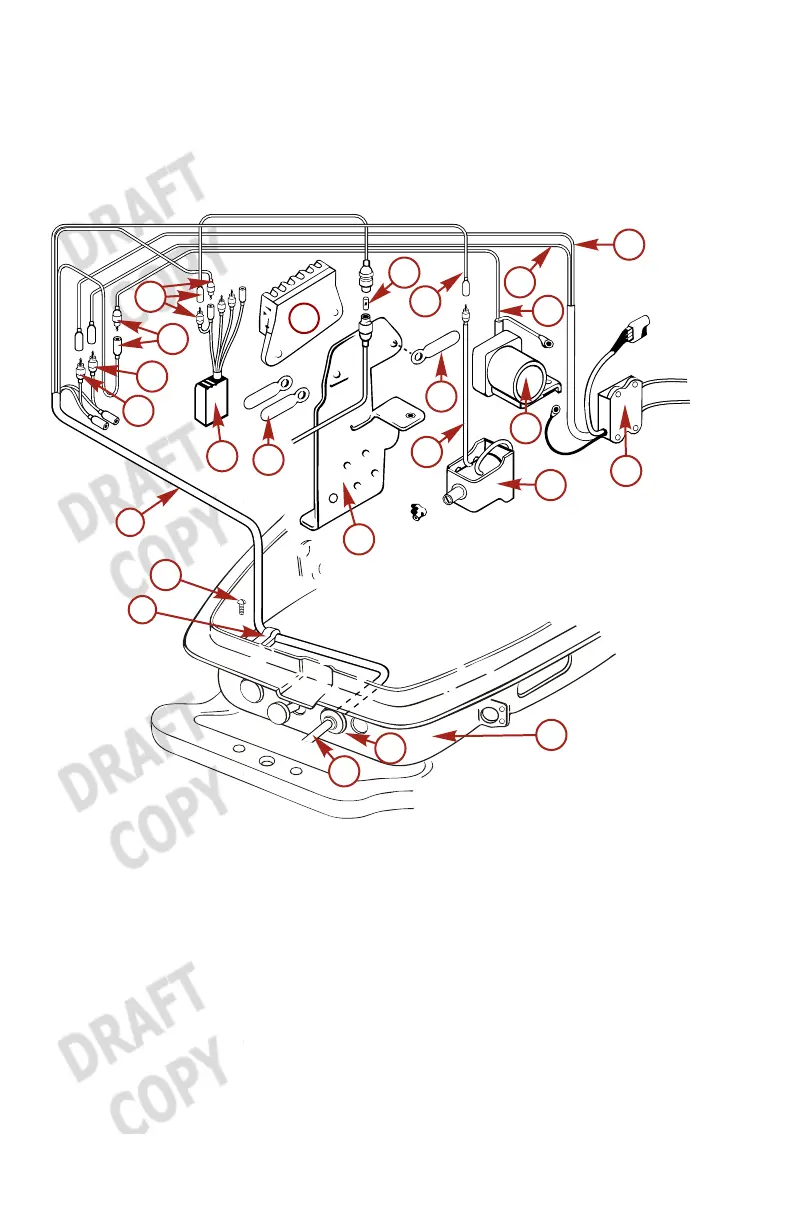 DRAFT
DRAFT COPY
DRAFT COPY
DRAFT COPY