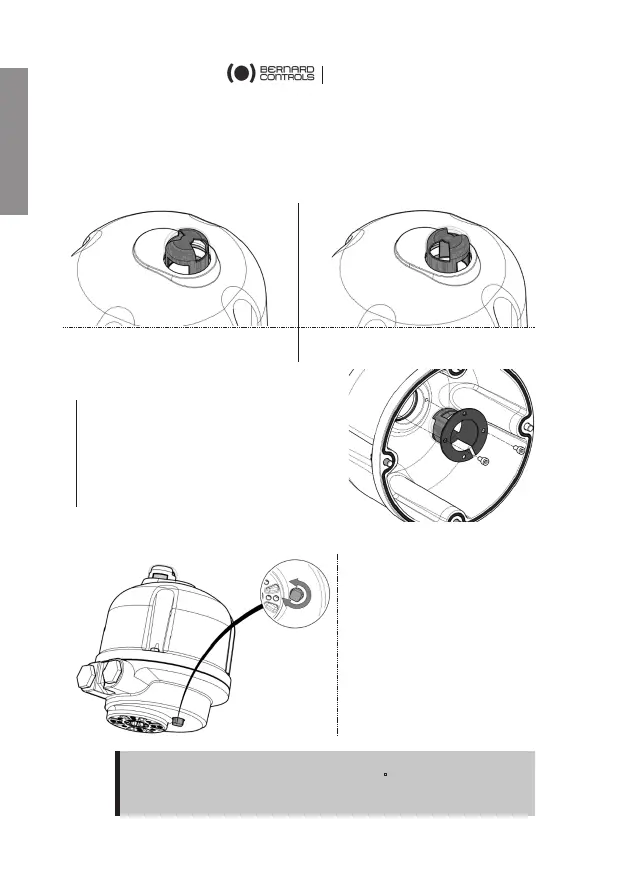 BERNARD CONTROLS