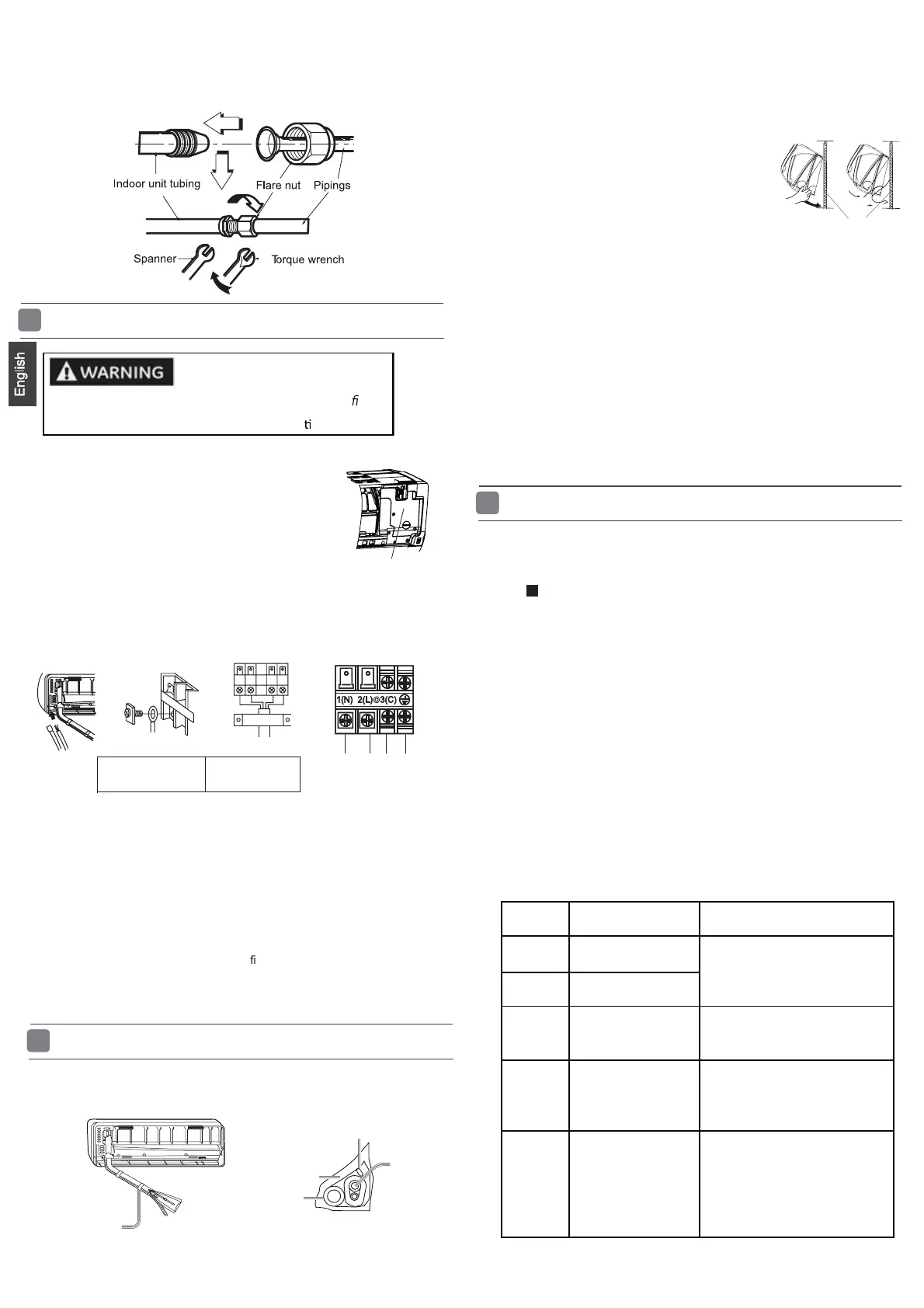 Indoor unit tubing

Flare nut

Pipings

Spanner

Torque wrench

English

WARNING

fi

ti

1(N) 2(L) 3(C)

fi