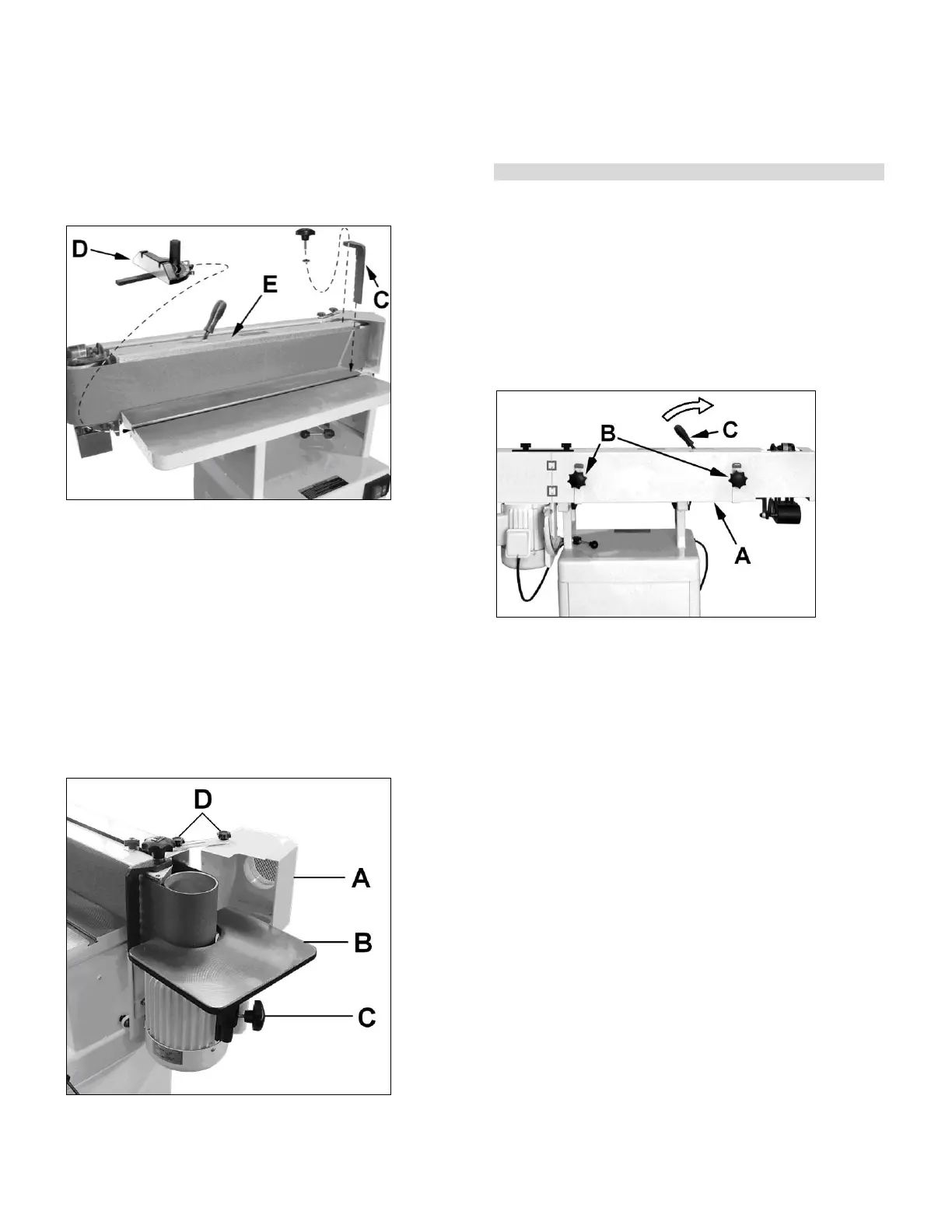 D
E
C

D
A
B
C

B
C
A