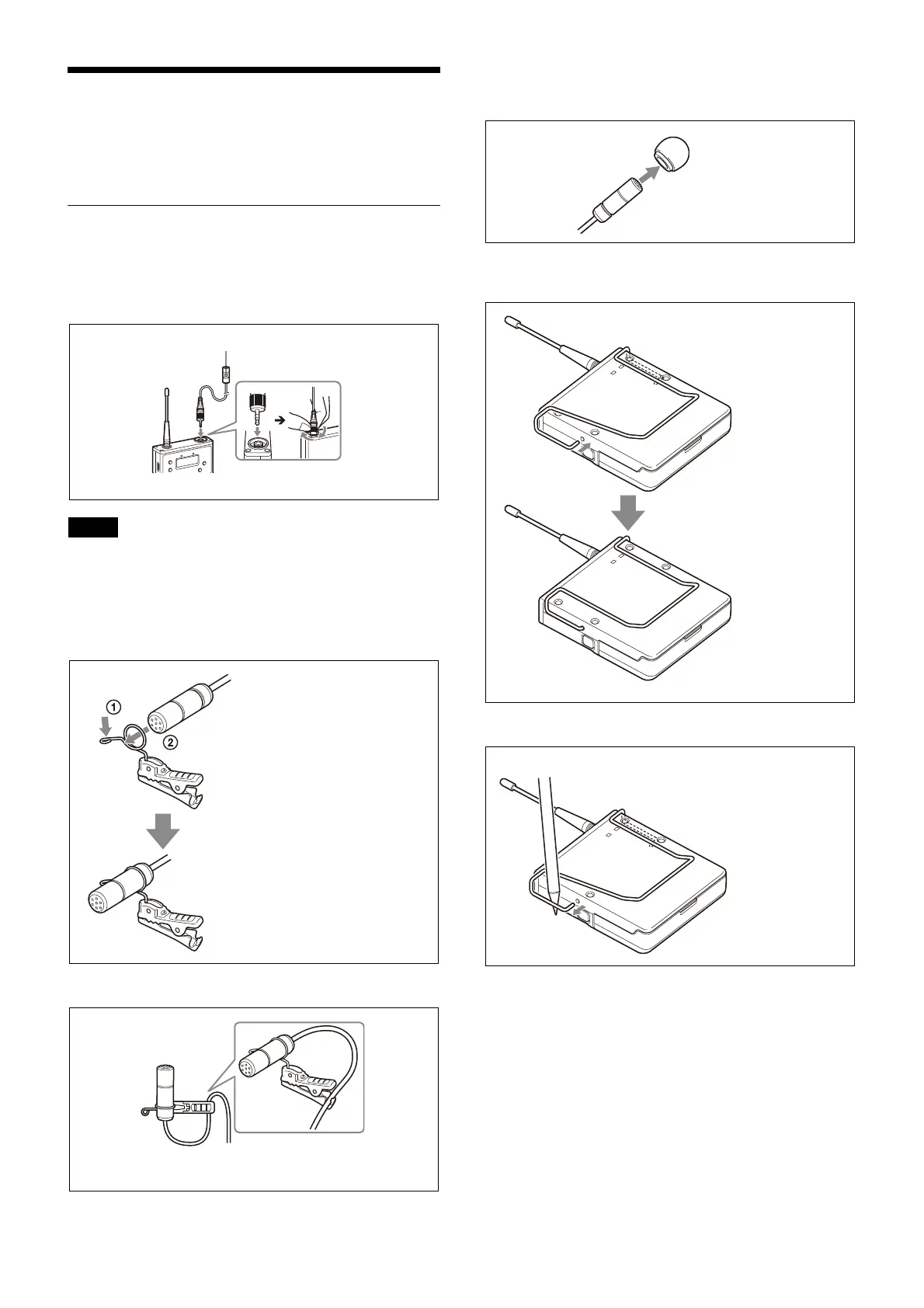 ①
②