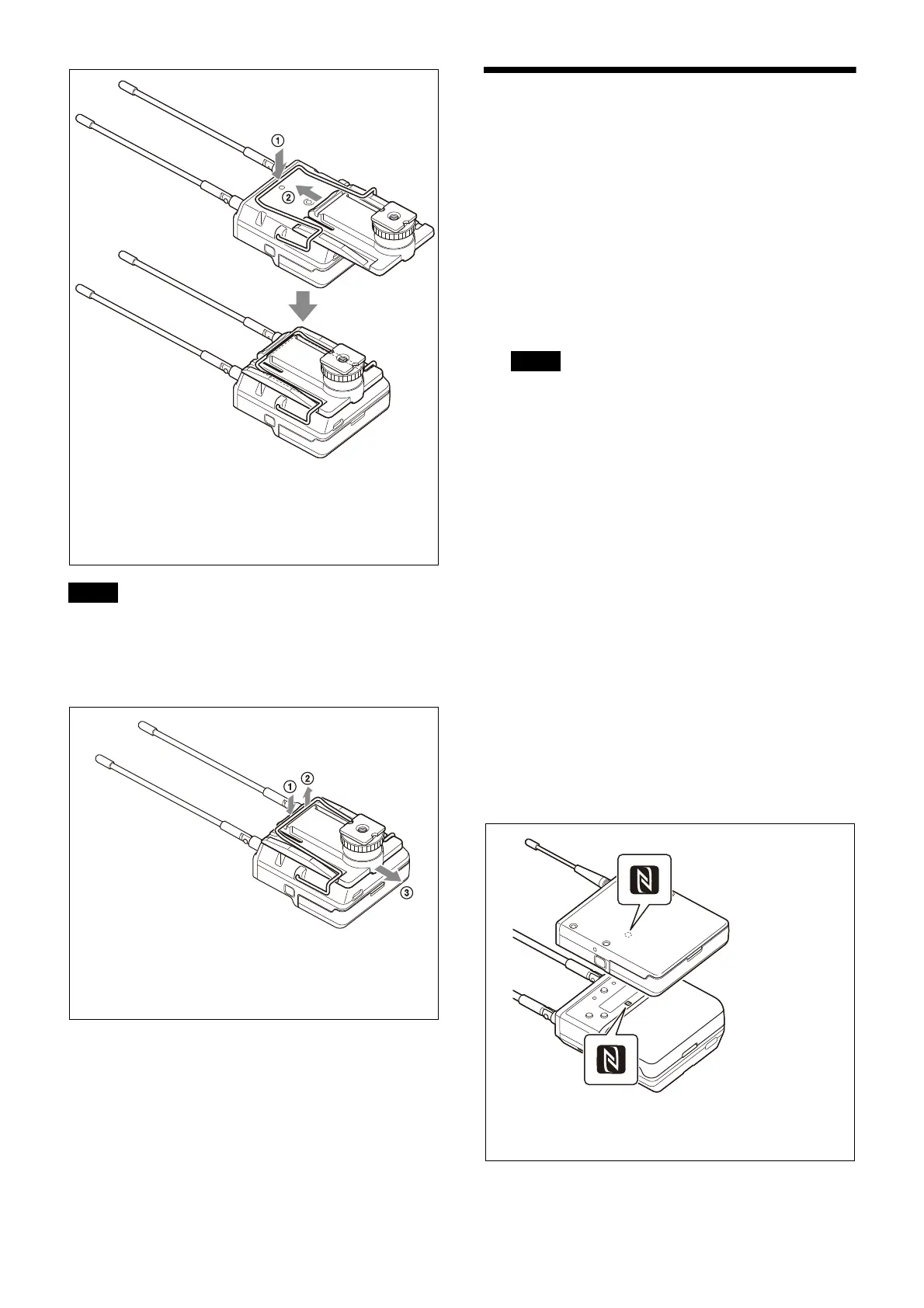 ①
②
①
②
③