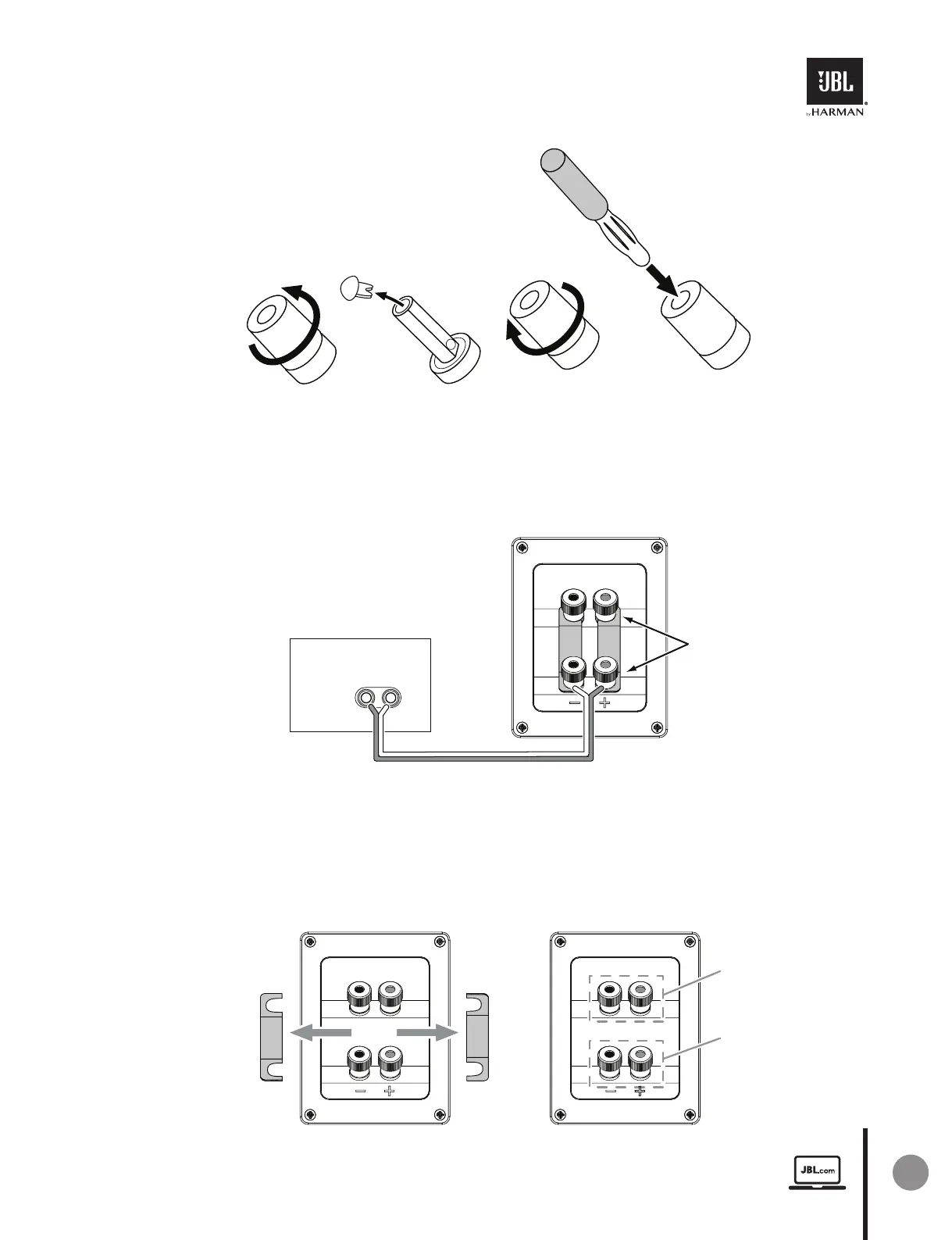 JBL
by HARMAN

− +

− +

− +

JBL.com