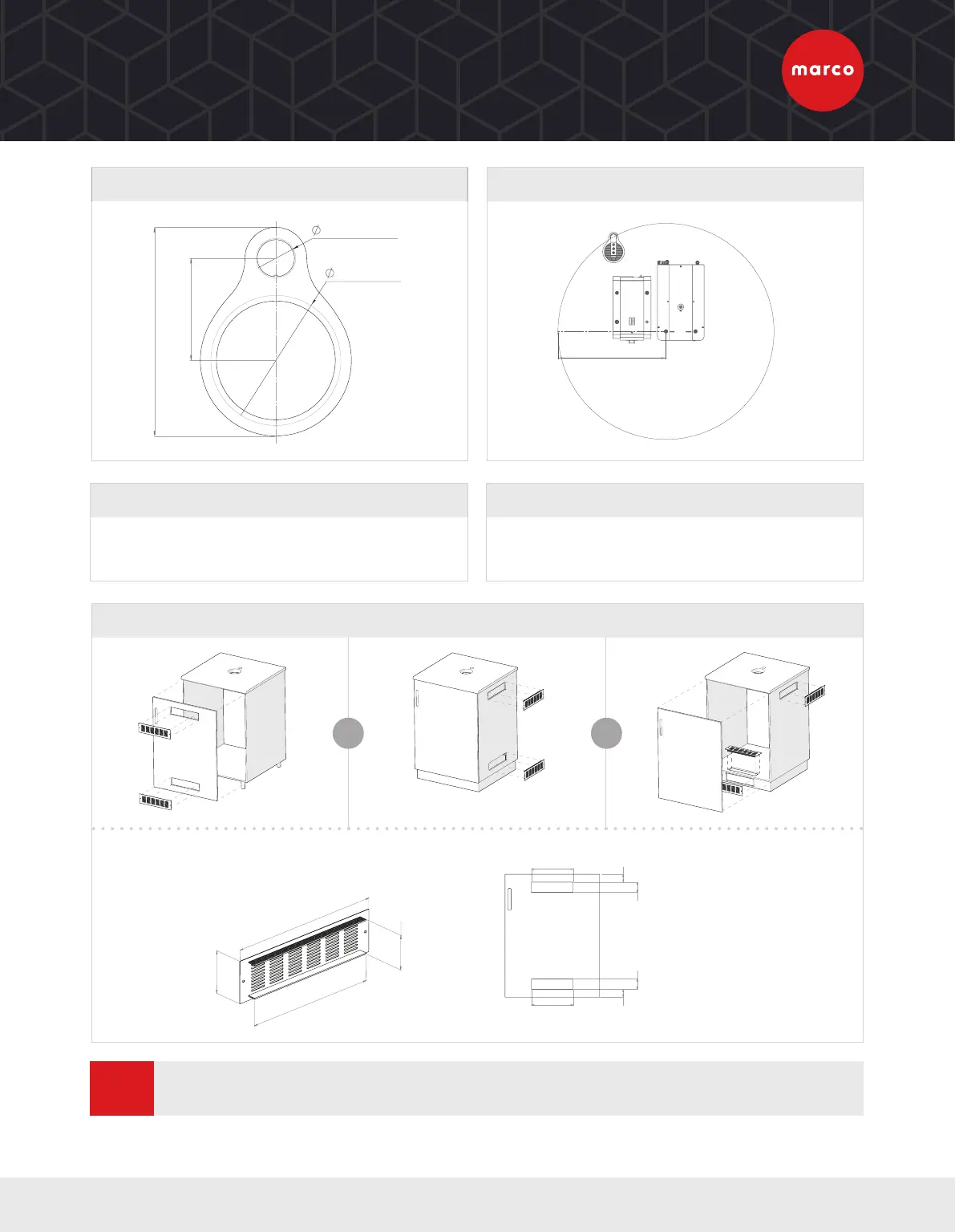 marco

$\varnothing$

$\varnothing$