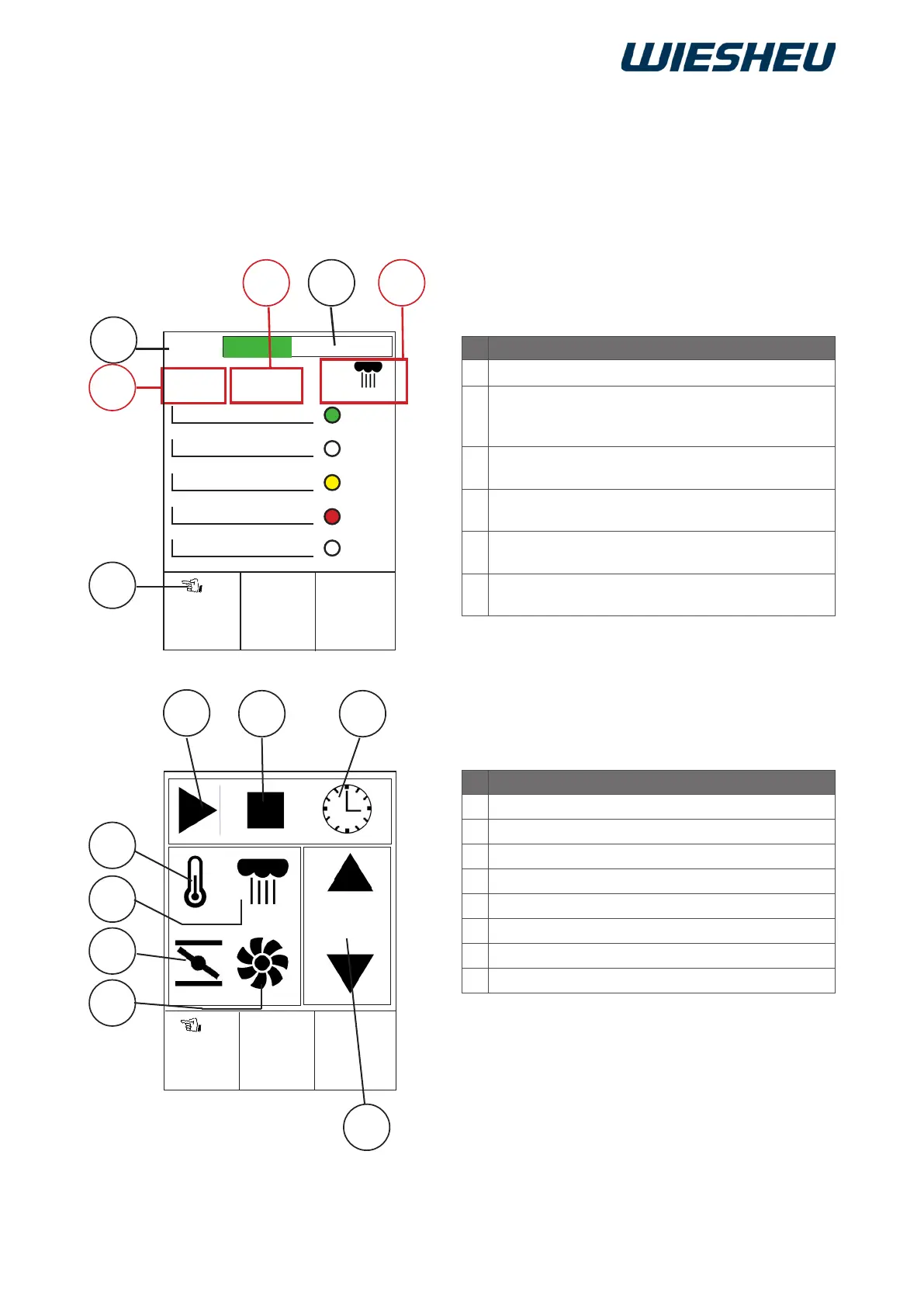 WIESHEU