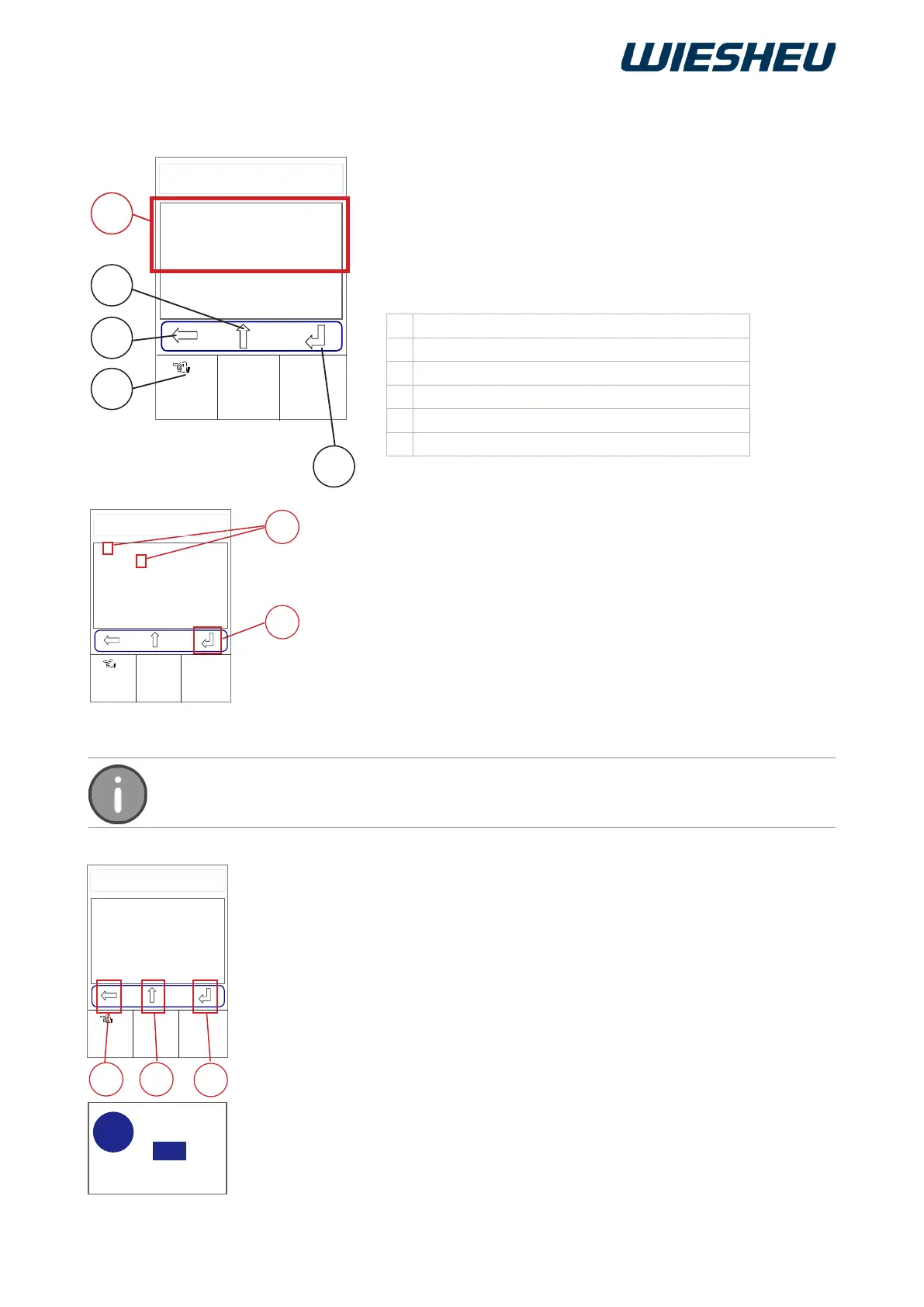 WIESHEU