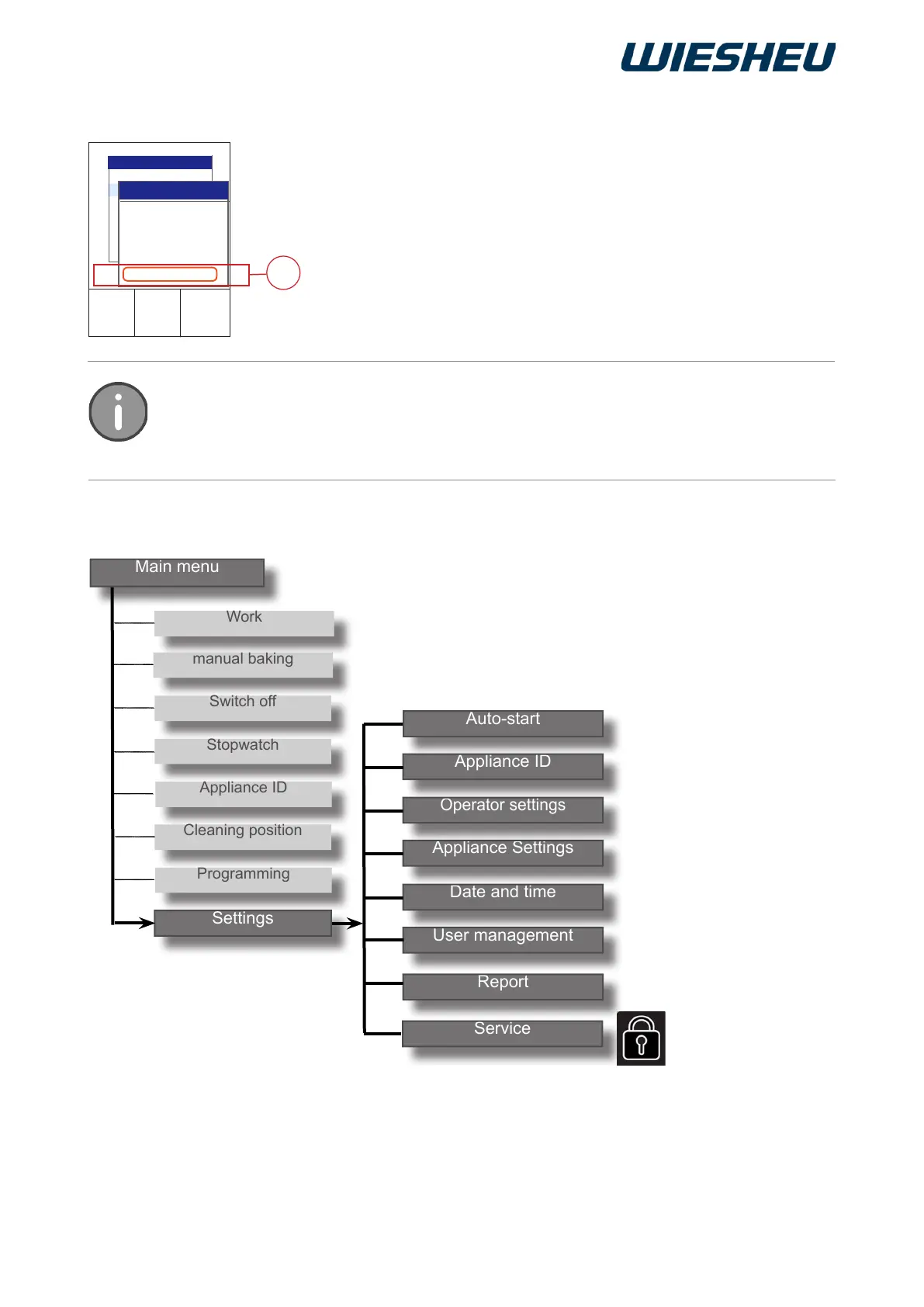 WIESHEU

Main menu

Work

manual baking

Switch off

Stopwatch

Appliance ID

Cleaning position

Programming

Settings

Auto-start

Appliance ID

Operator settings

Appliance Settings

Date and time

User management

Report

Service