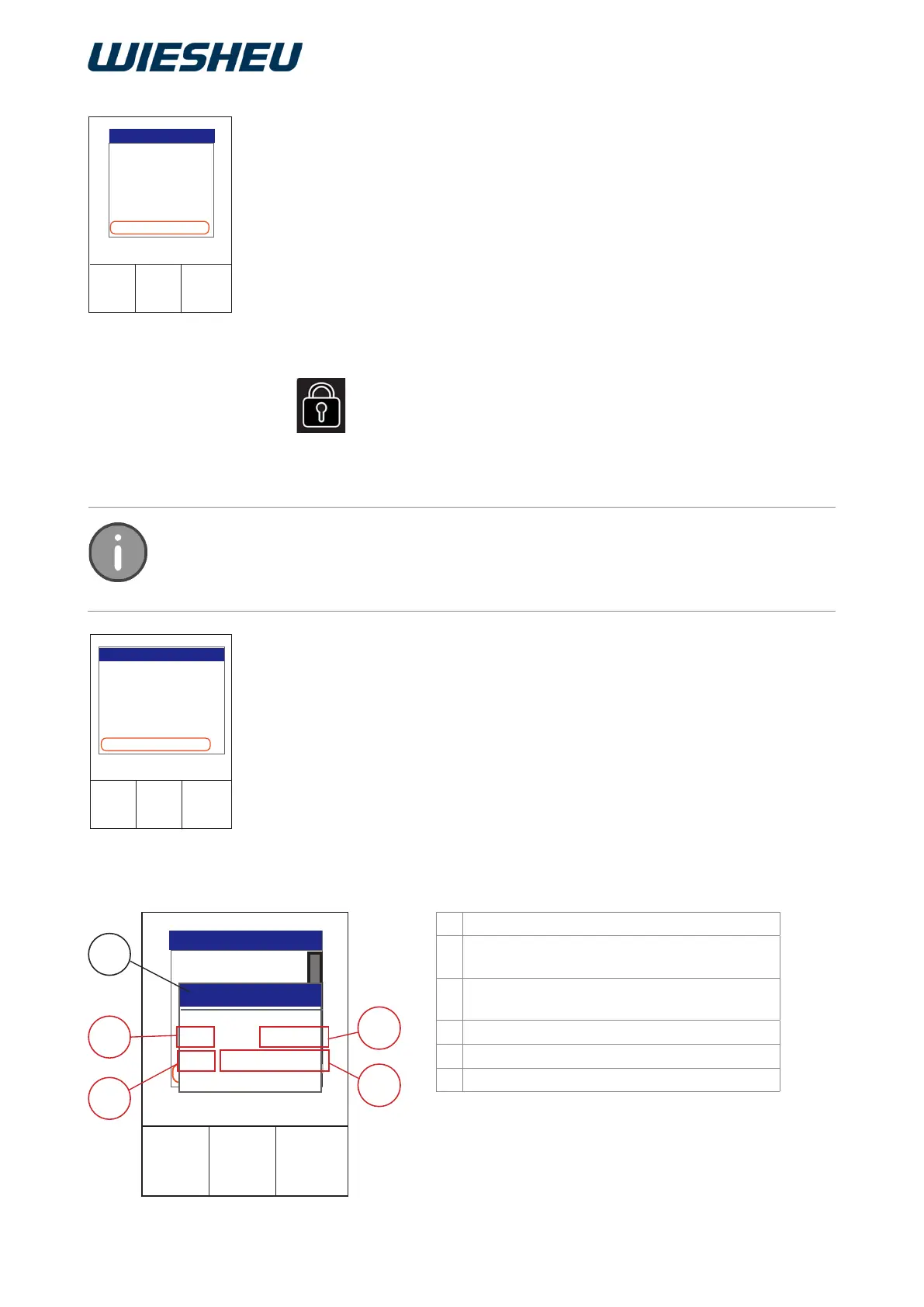 WIESHEU