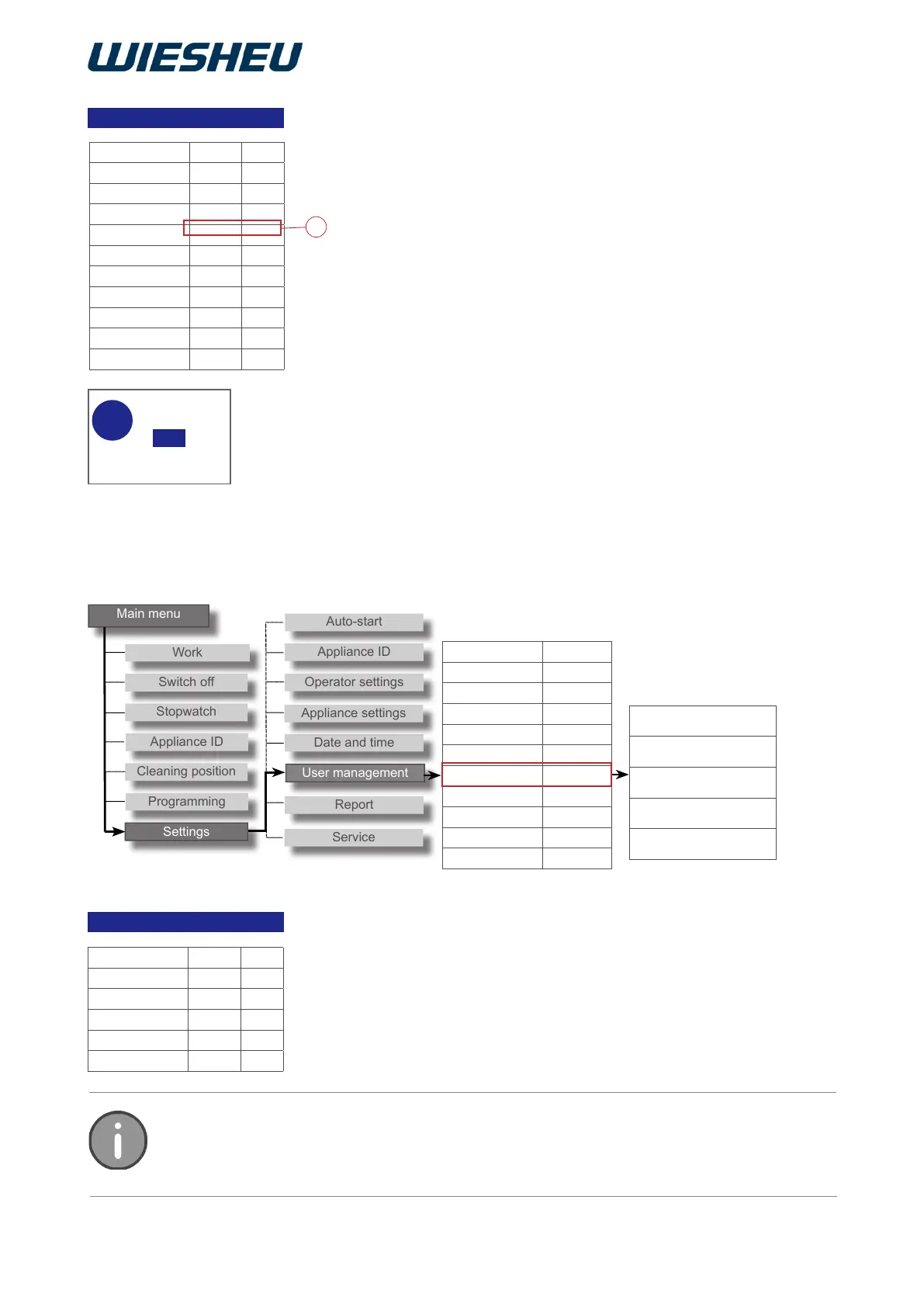 WIESHEU

Main menu

Work

Switch off

Stopwatch

Appliance ID

Cleaning position

Programming

Settings

Auto-start

Appliance ID

Operator settings

Appliance settings

Date and time

User management

Report

Service