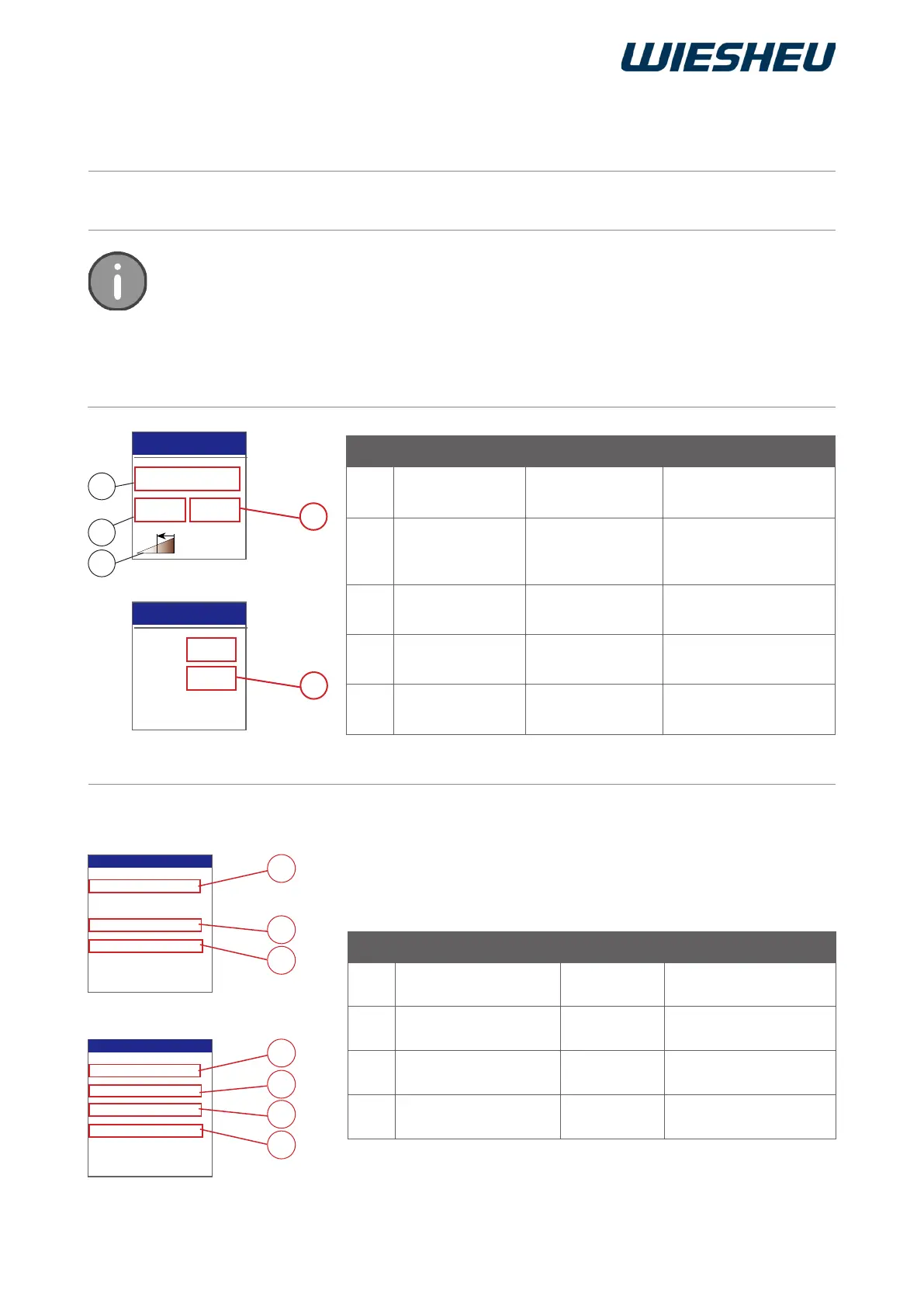 WIESHEU