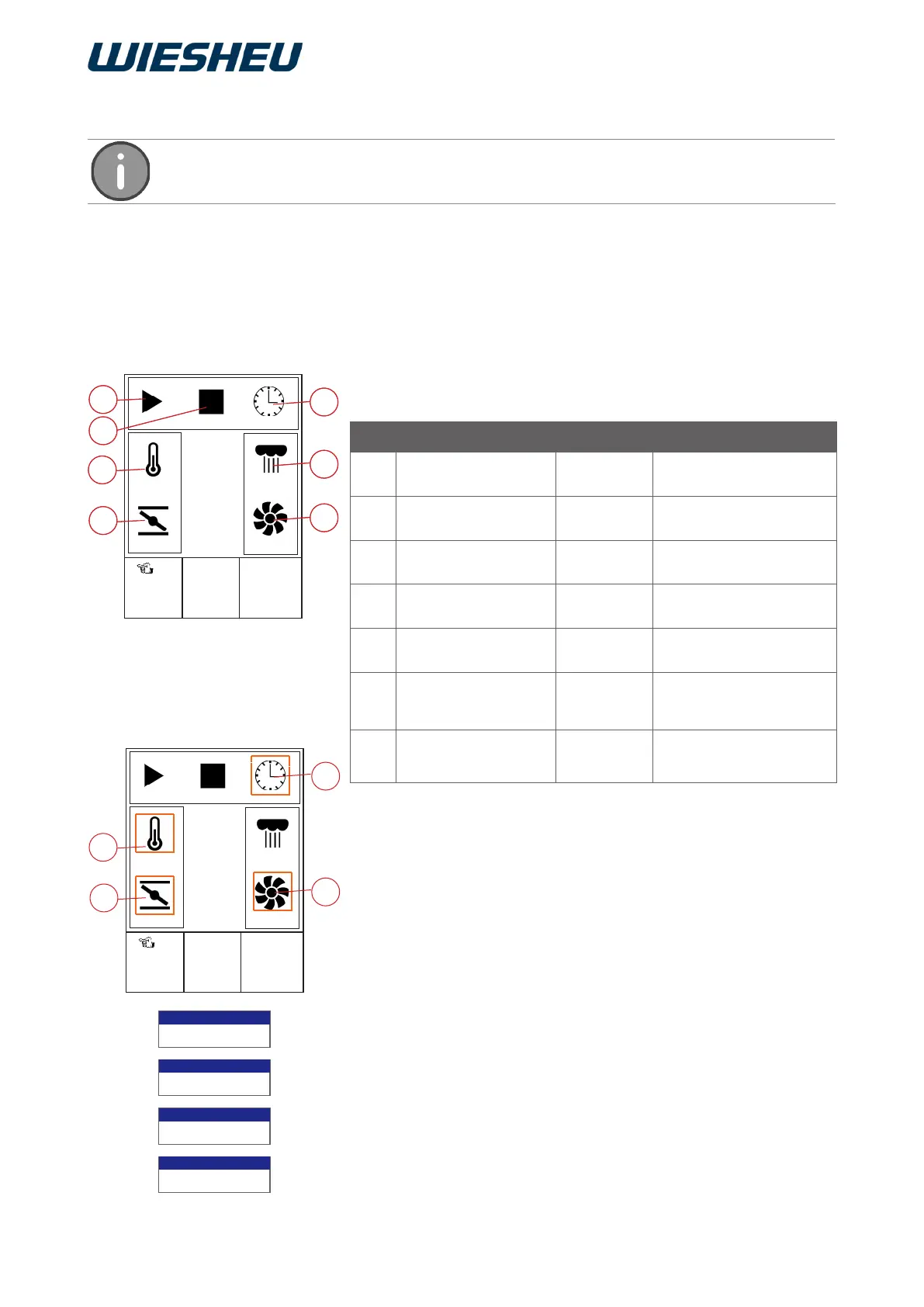 WIESHEU