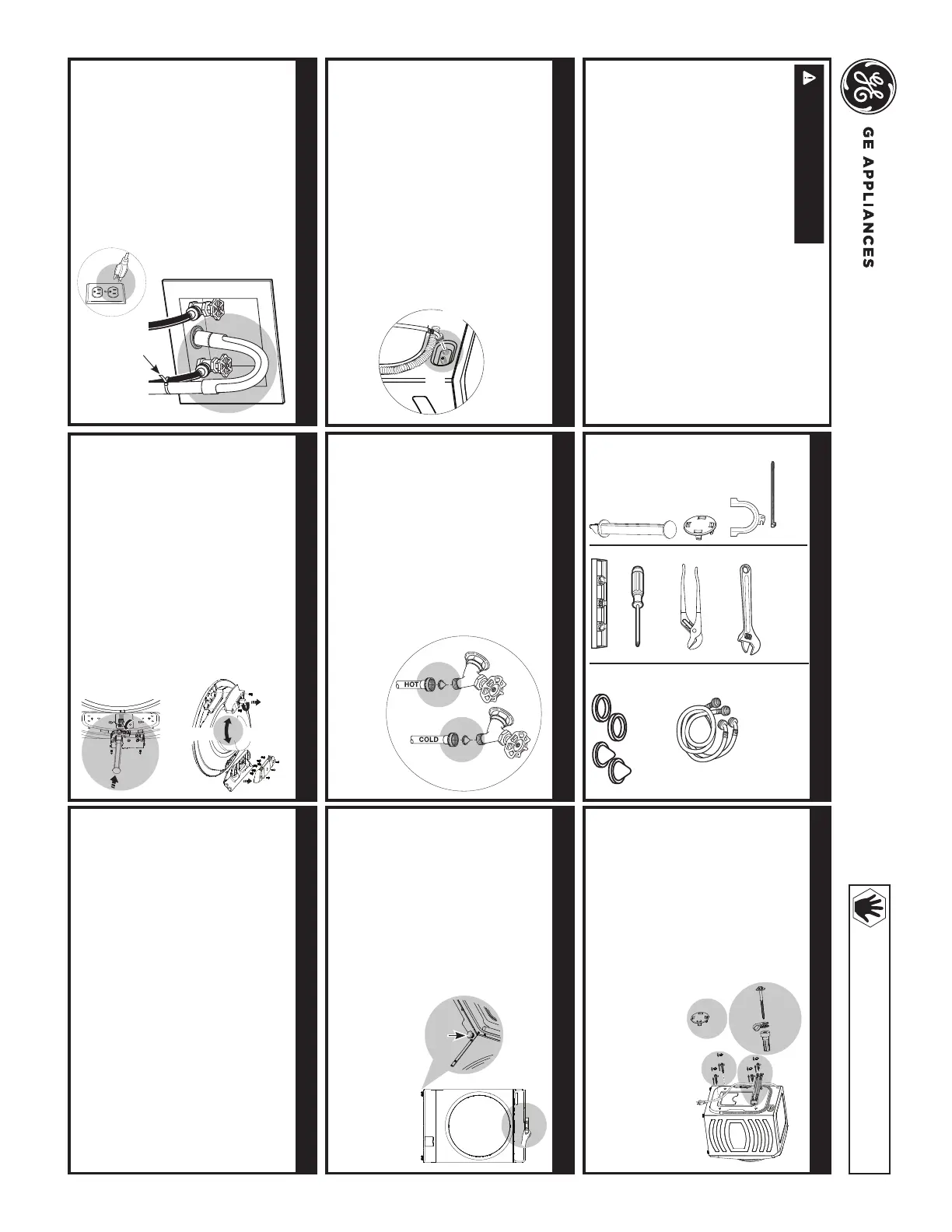 GE APPLIANCES

HOT

COLD