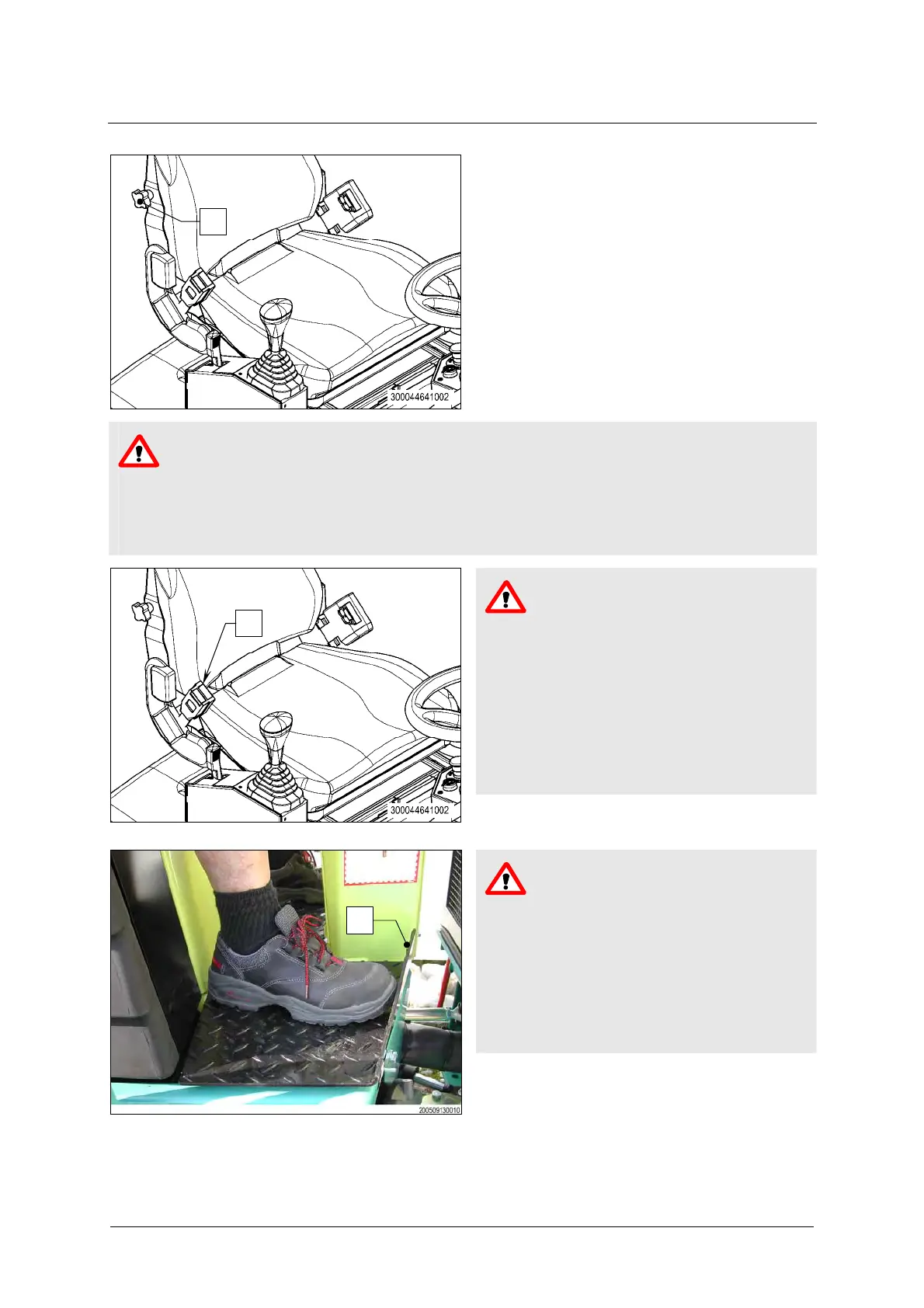 300044641002

300044641002

200509130010