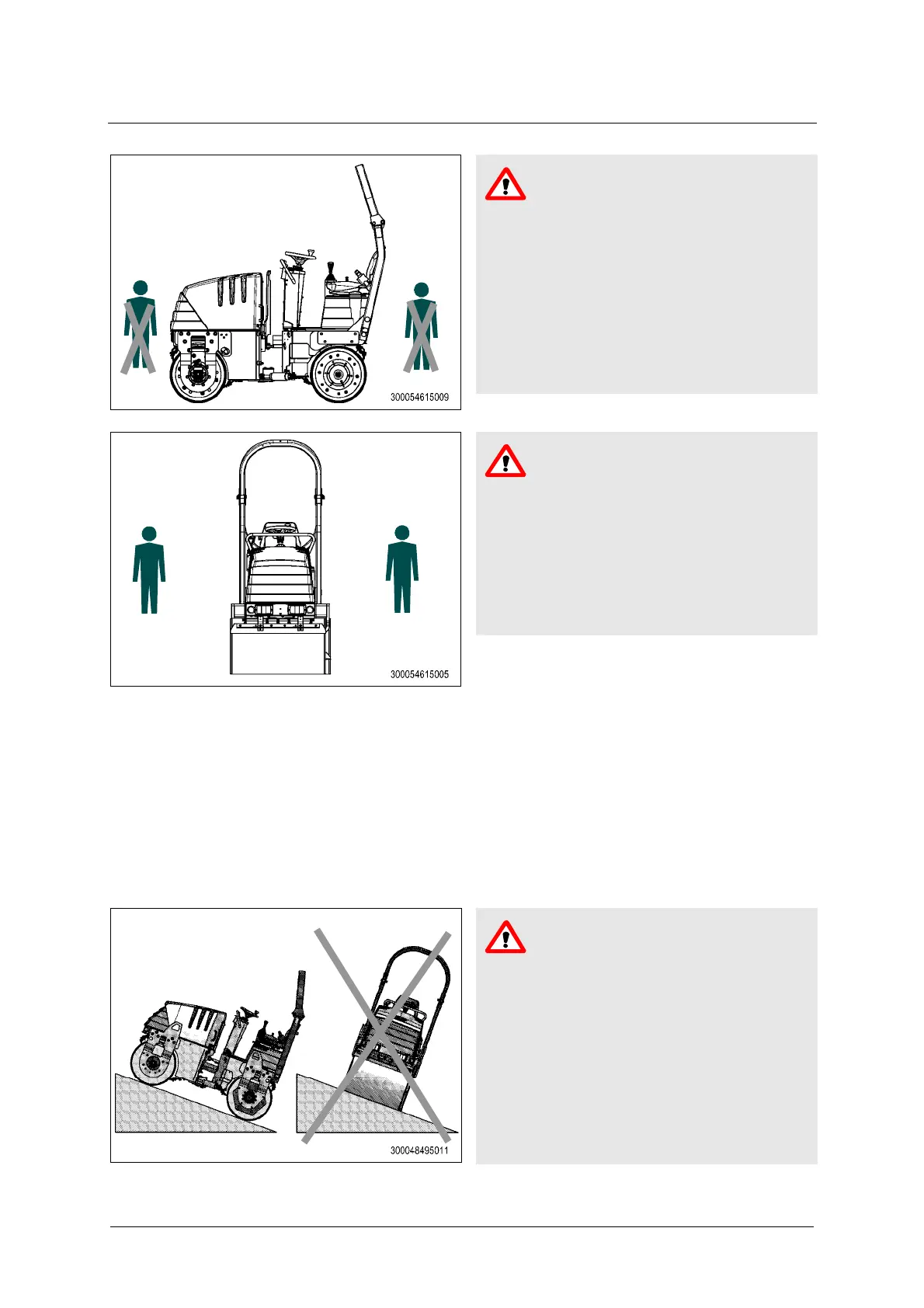 300054615009

300054615005

300048495011