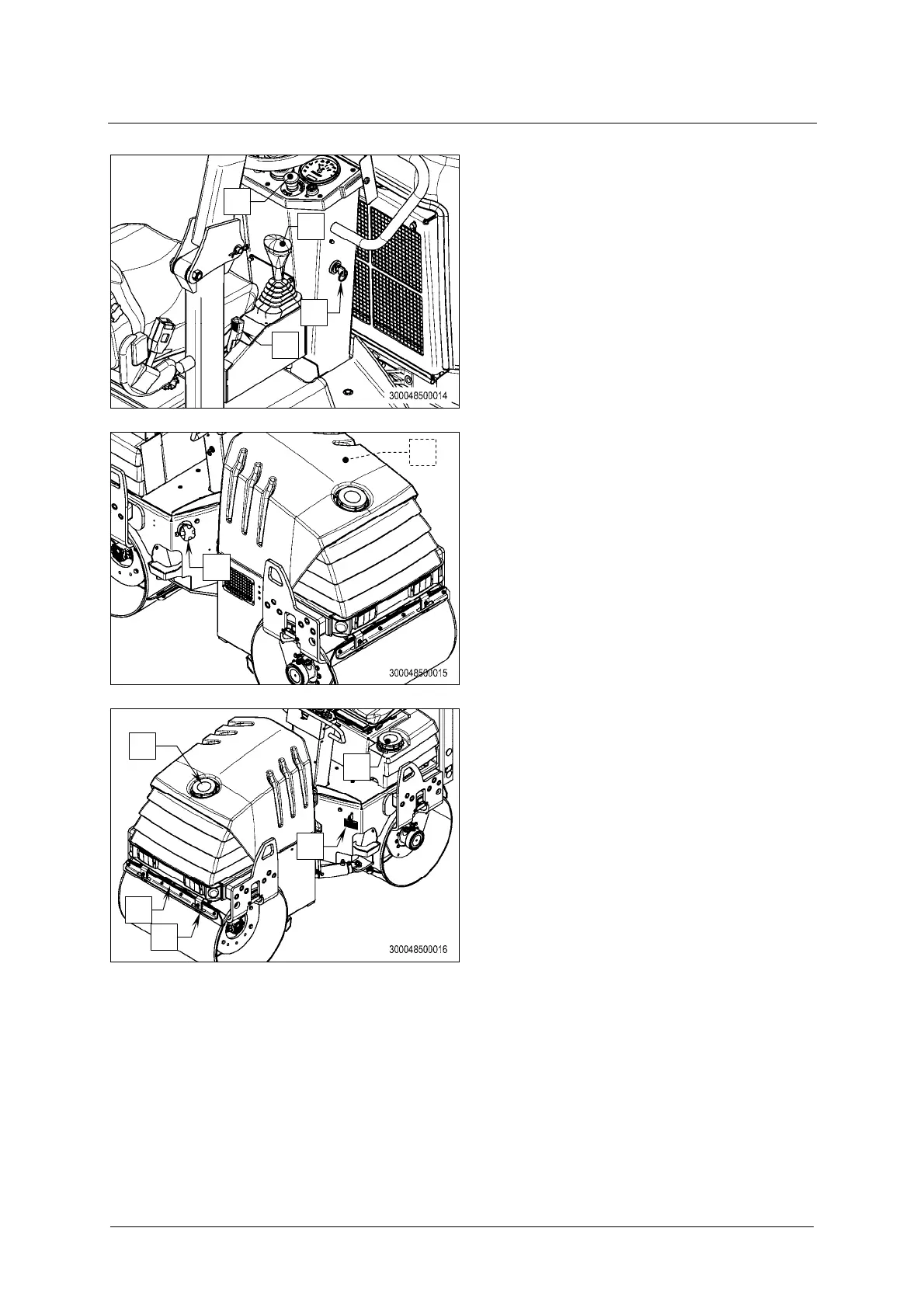 300048500014

300048500015

300048500016