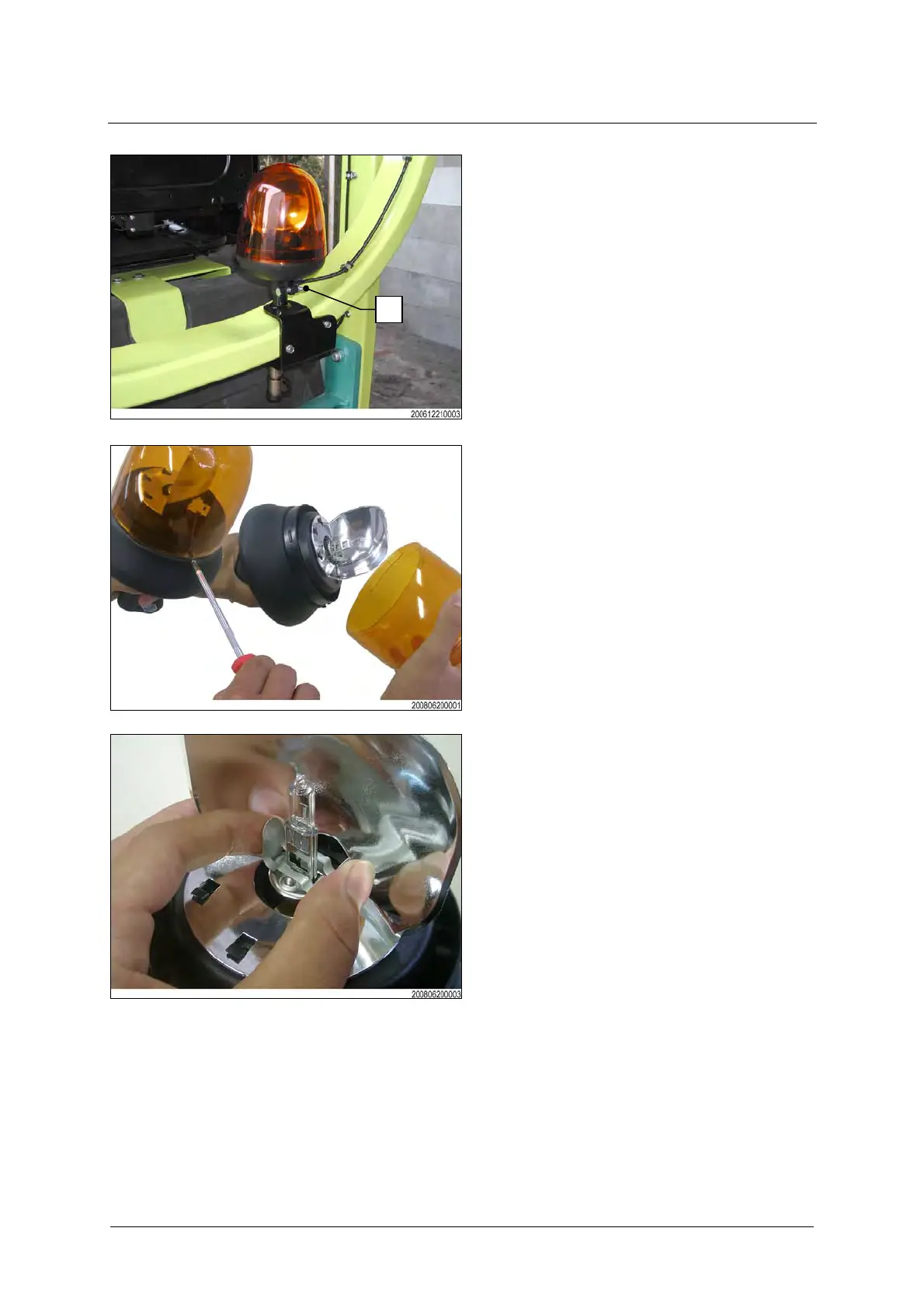 200612210003

200806200001

200806200003