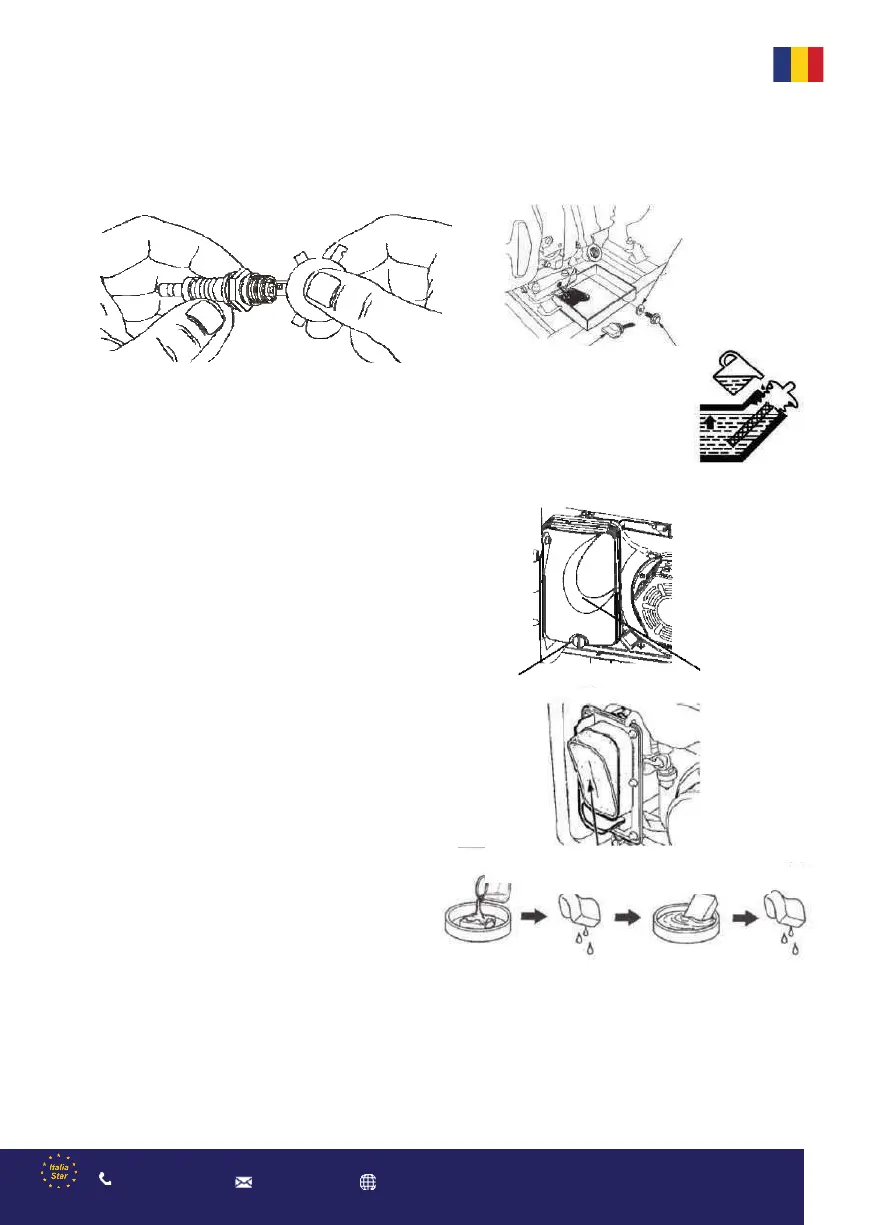 Italia Star