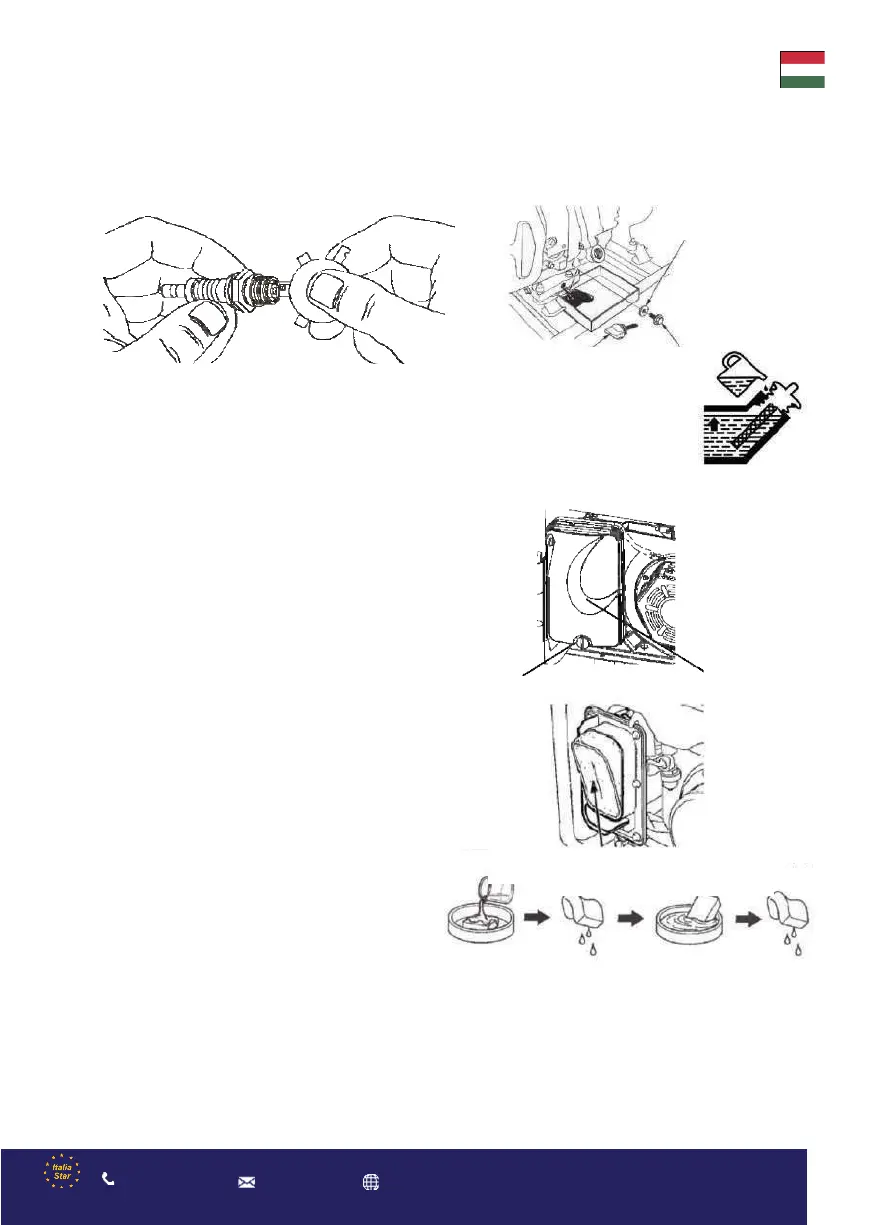 Italia Star