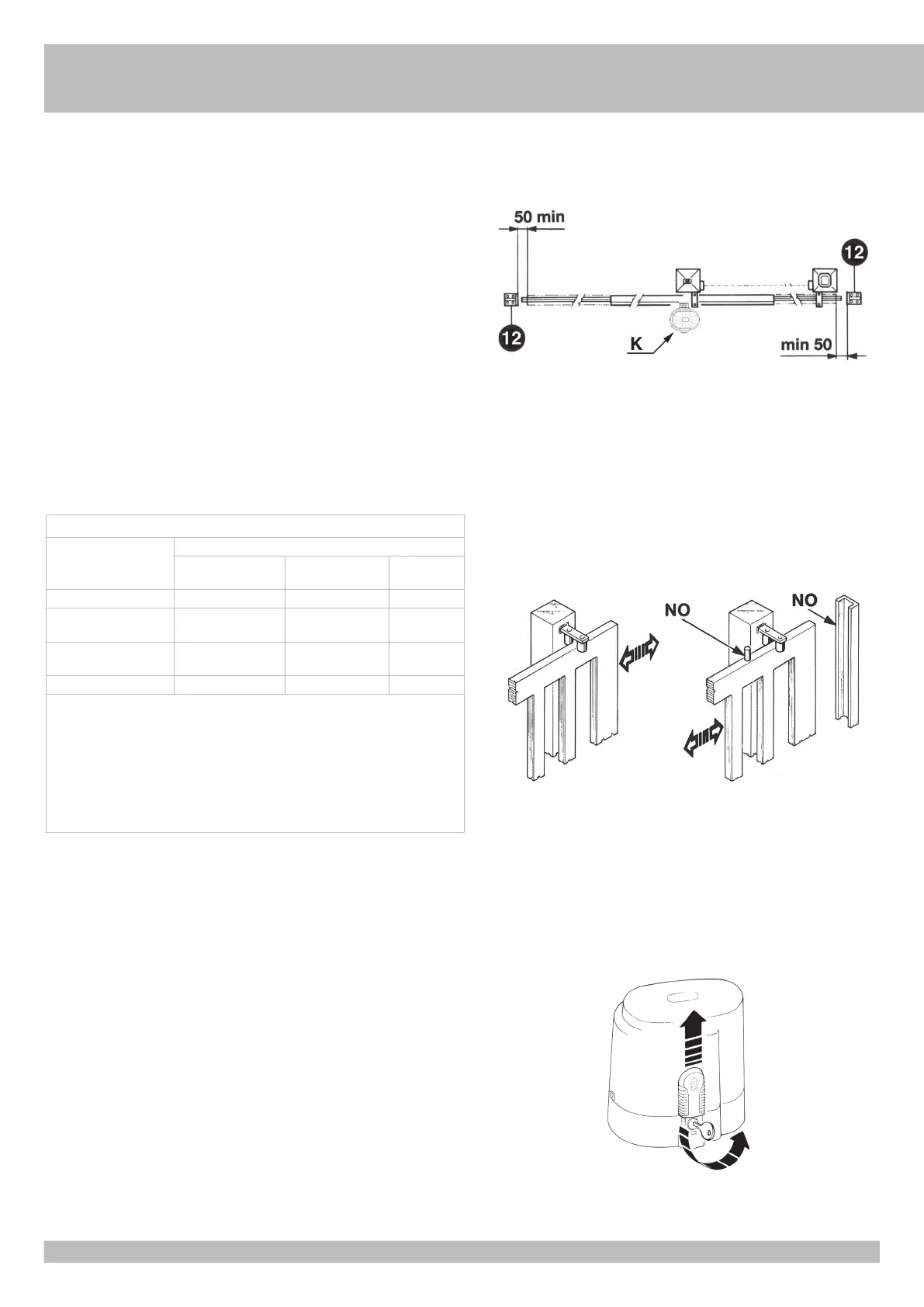 50 min

12

12

K

min 50

NO

NO