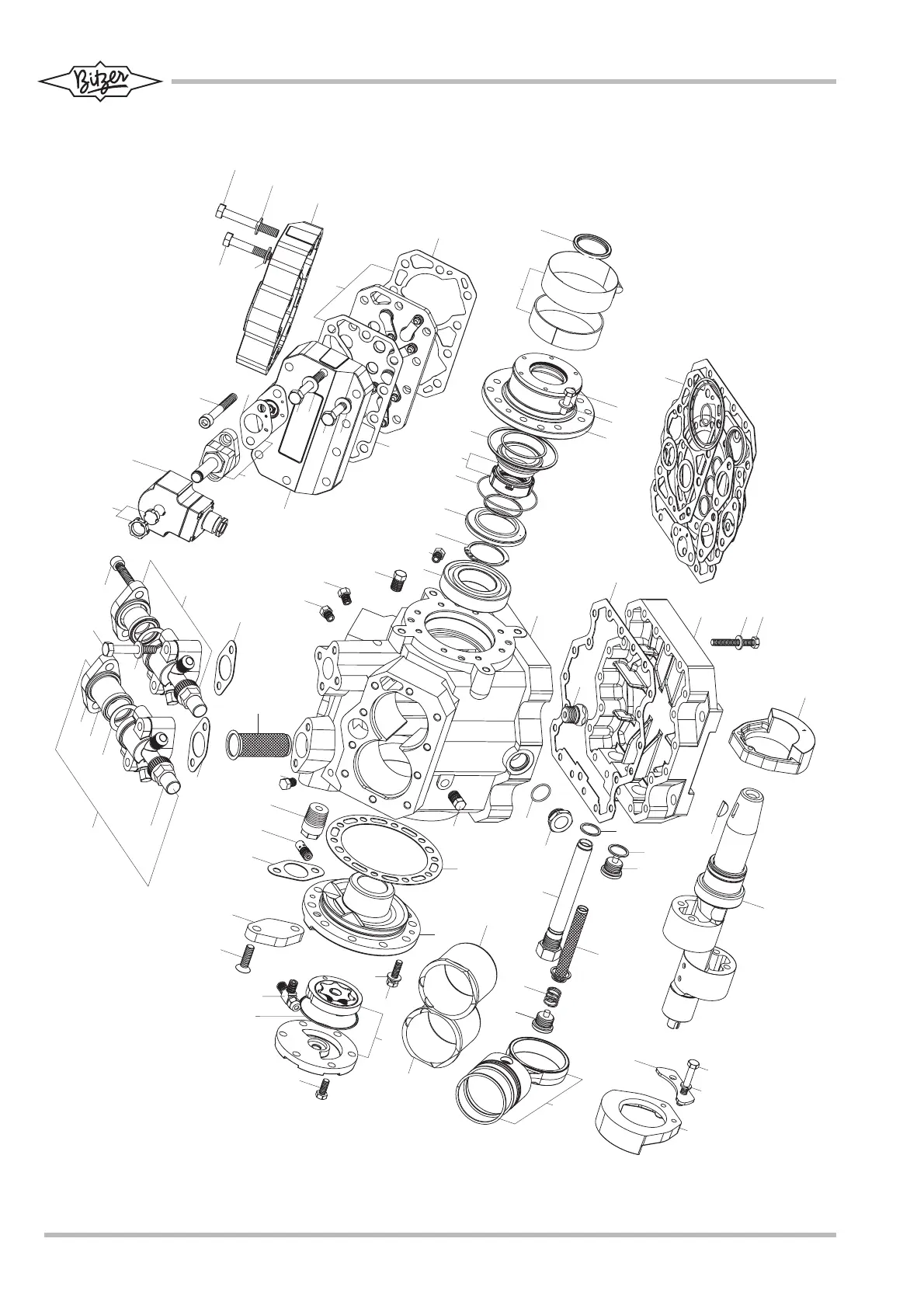 Bitzer