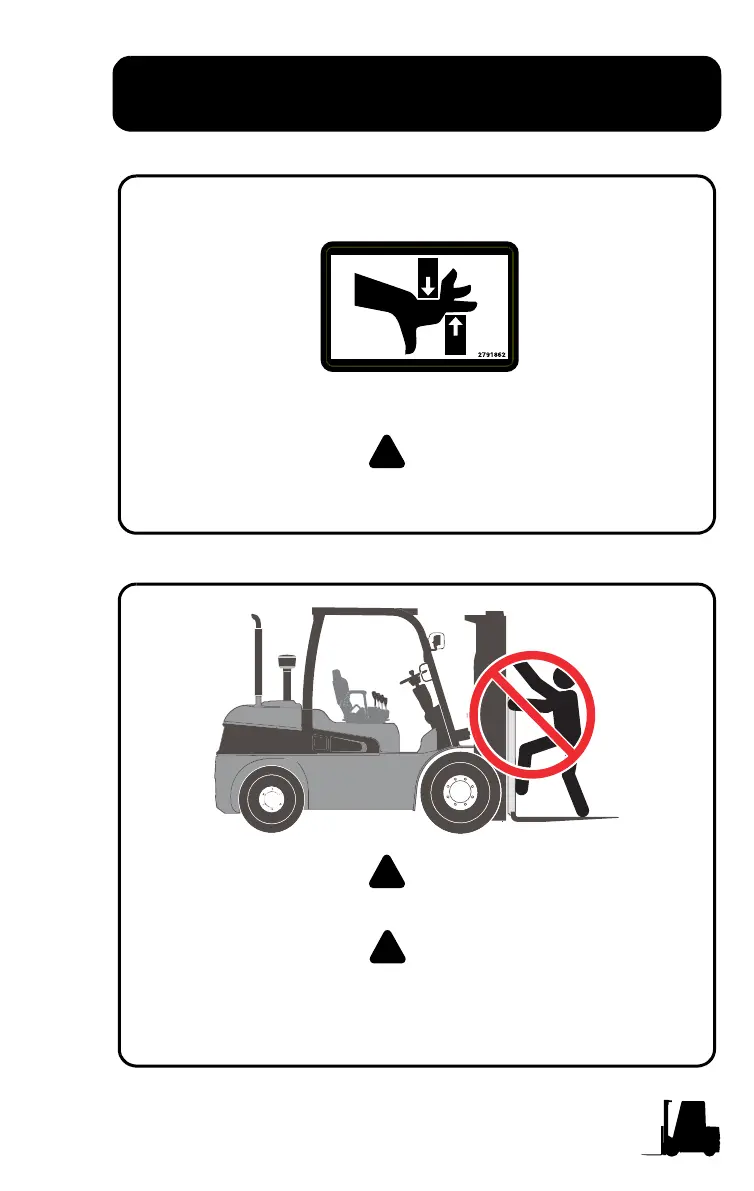 2791862