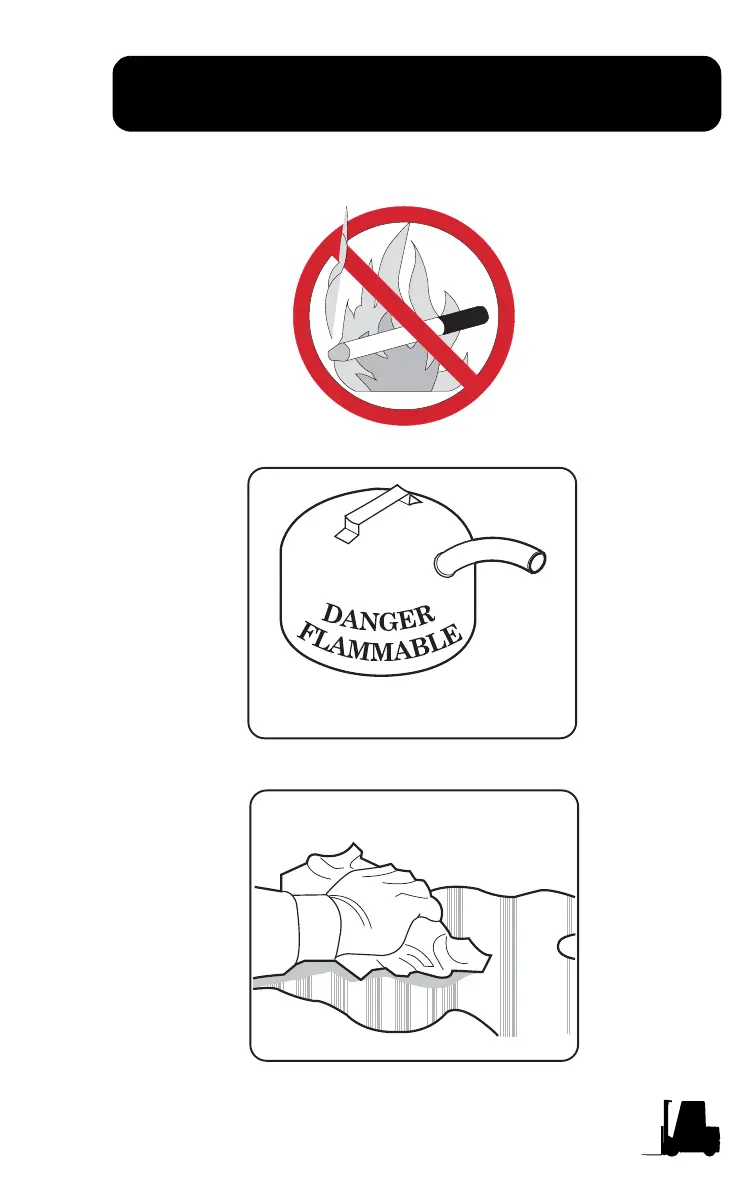 DANGER
FLAMMABLE