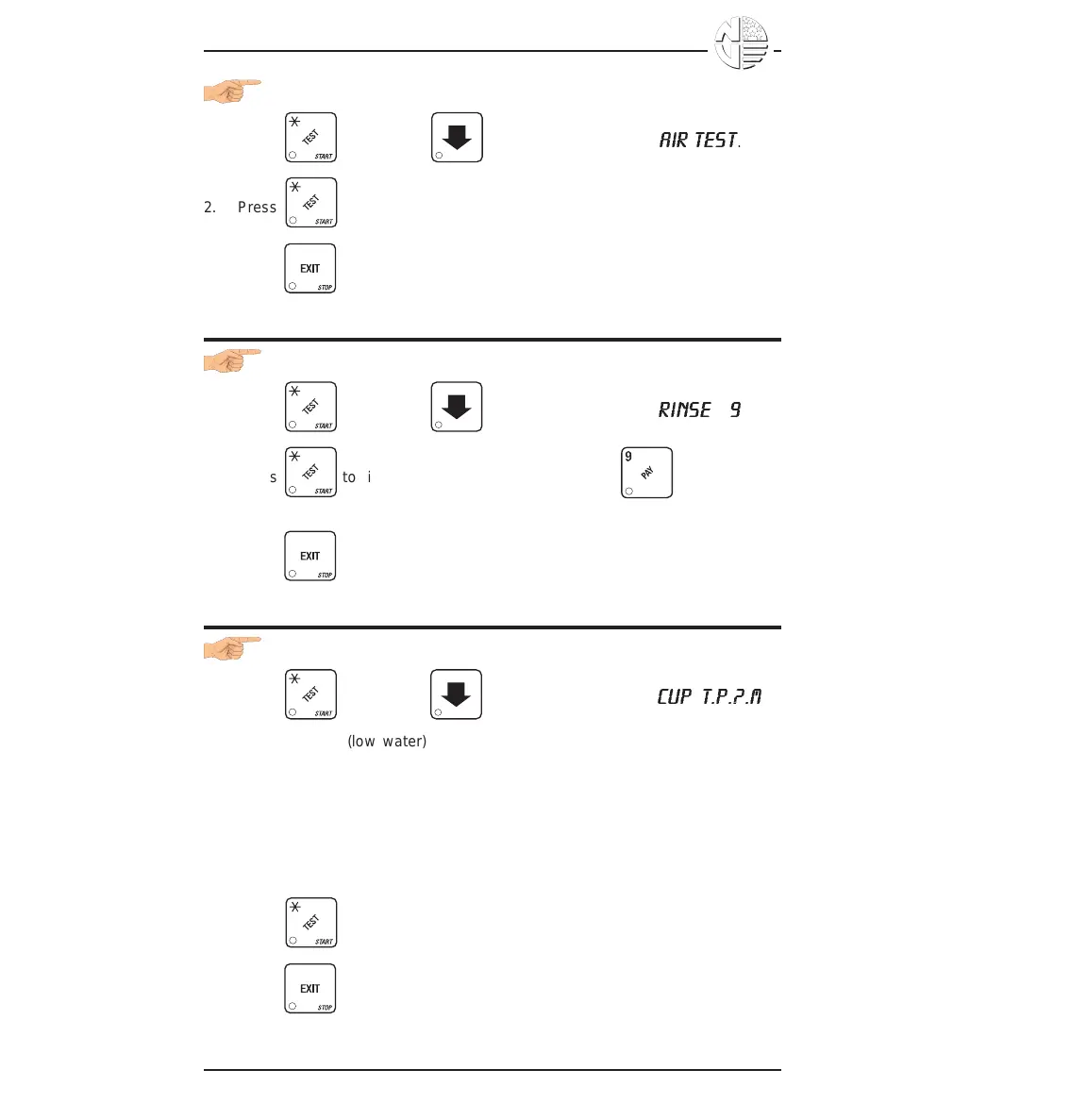 TEST START

AIR TEST.

2. Press TEST START

EXIT STOP

TEST START

RINSE 9

s TEST START to i 9 PAY

EXIT STOP

TEST START

CUP T.P.?.M

(low water)

TEST START

EXIT STOP