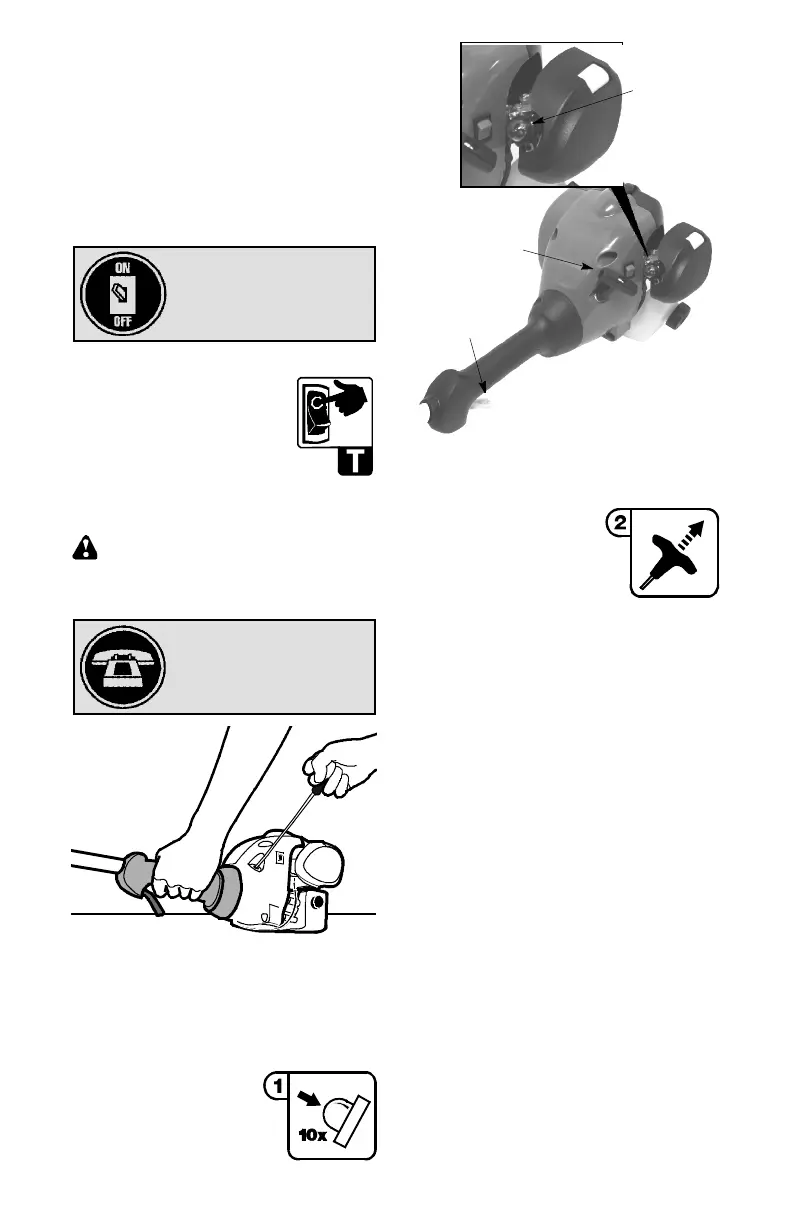 ON

OFF

T

2

1

10x