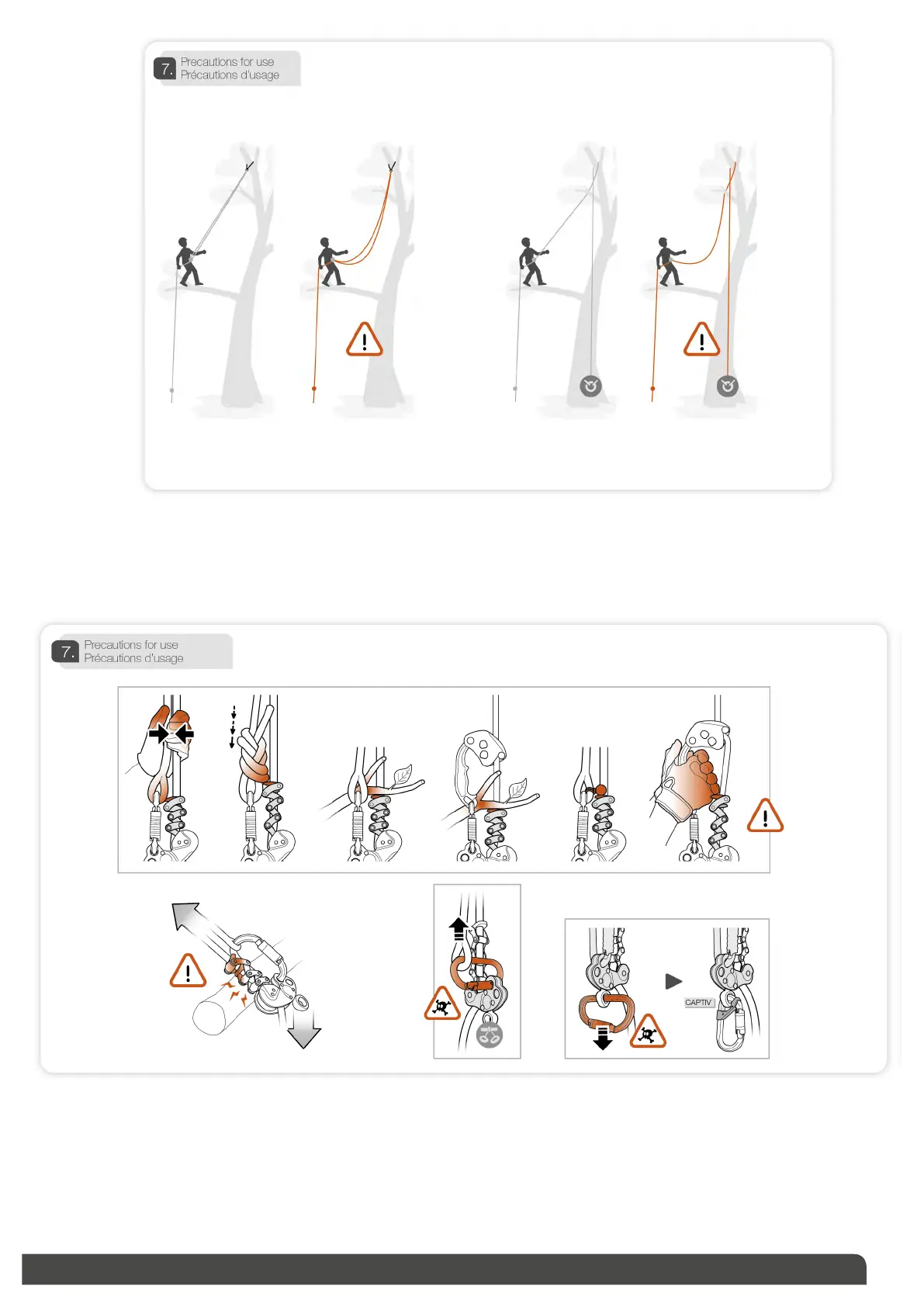 7. Precautions for use
Précautions d'usage

7. Precautions for use
Précautions d'usage

CAPTIV