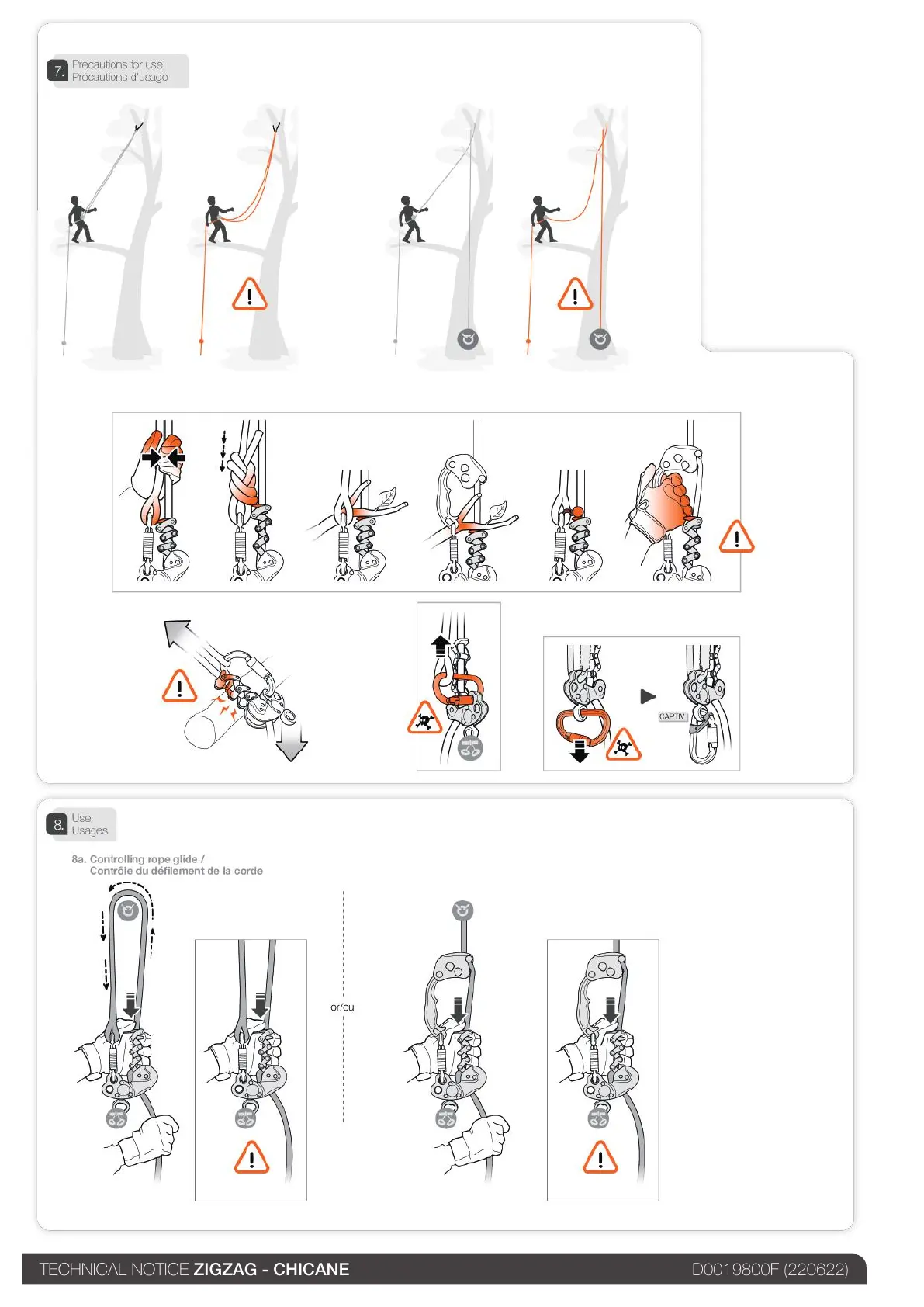 7. Precautions for use
Précautions d'usage

CAPTIV

8. Use
Usages

8a. Controlling rope glide /
Contrôle du défilement de la corde

or/ou

TECHNICAL NOTICE ZIGZAG - CHICANE

D0019800F (220622)