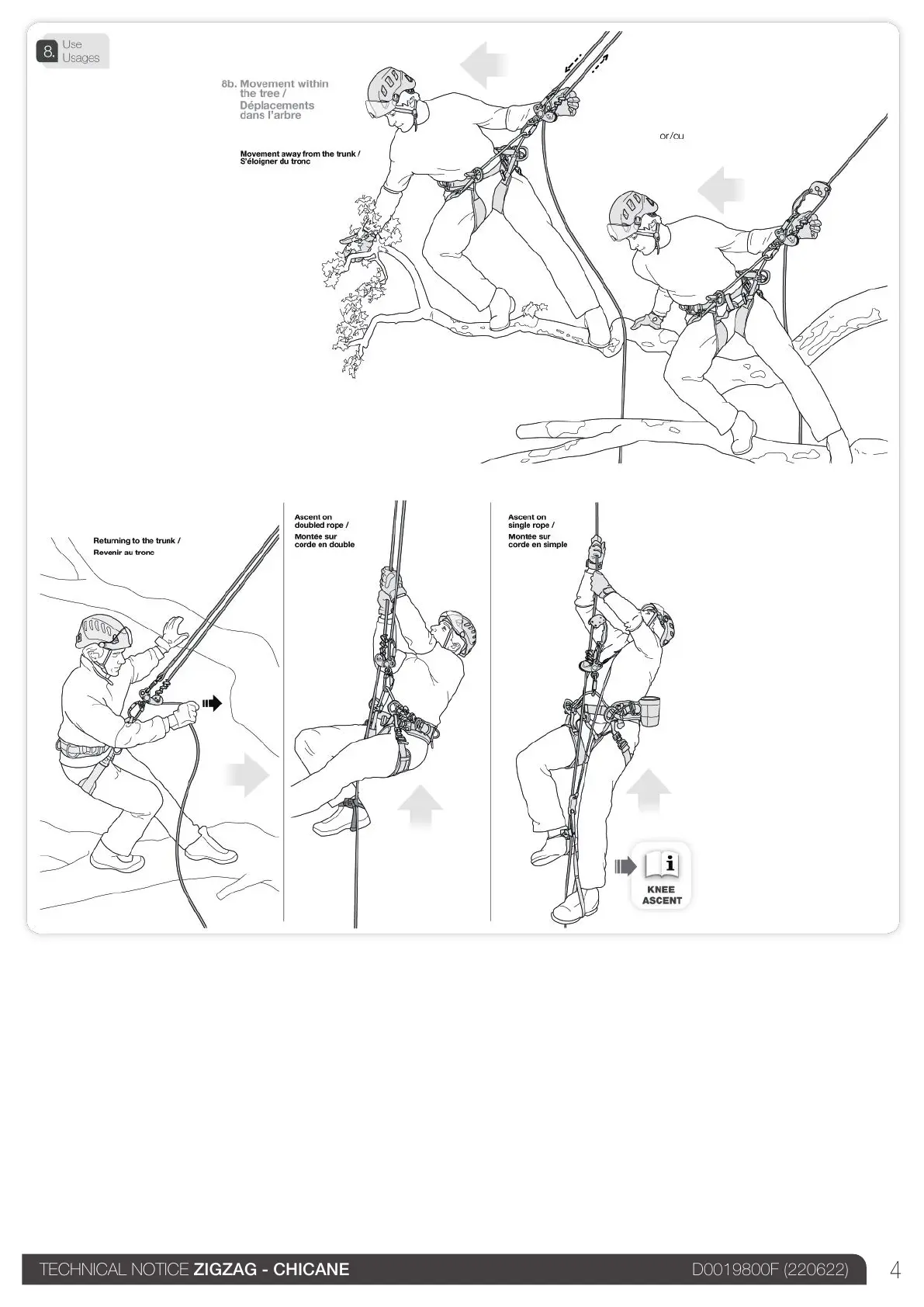 8. Use
Usages

8b. Movement within the tree /
Déplacements dans l'arbre

Movement away from the trunk /
S'éloigner du tronc

or/ou

Returning to the trunk /
Revenir au tronc

Ascent on doubled rope /
Montée sur corde en double

Ascent on single rope /
Montée sur corde en simple

KNEE ASCENT

TECHNICAL NOTICE ZIGZAG - CHICANE D0019800F (220622) 4