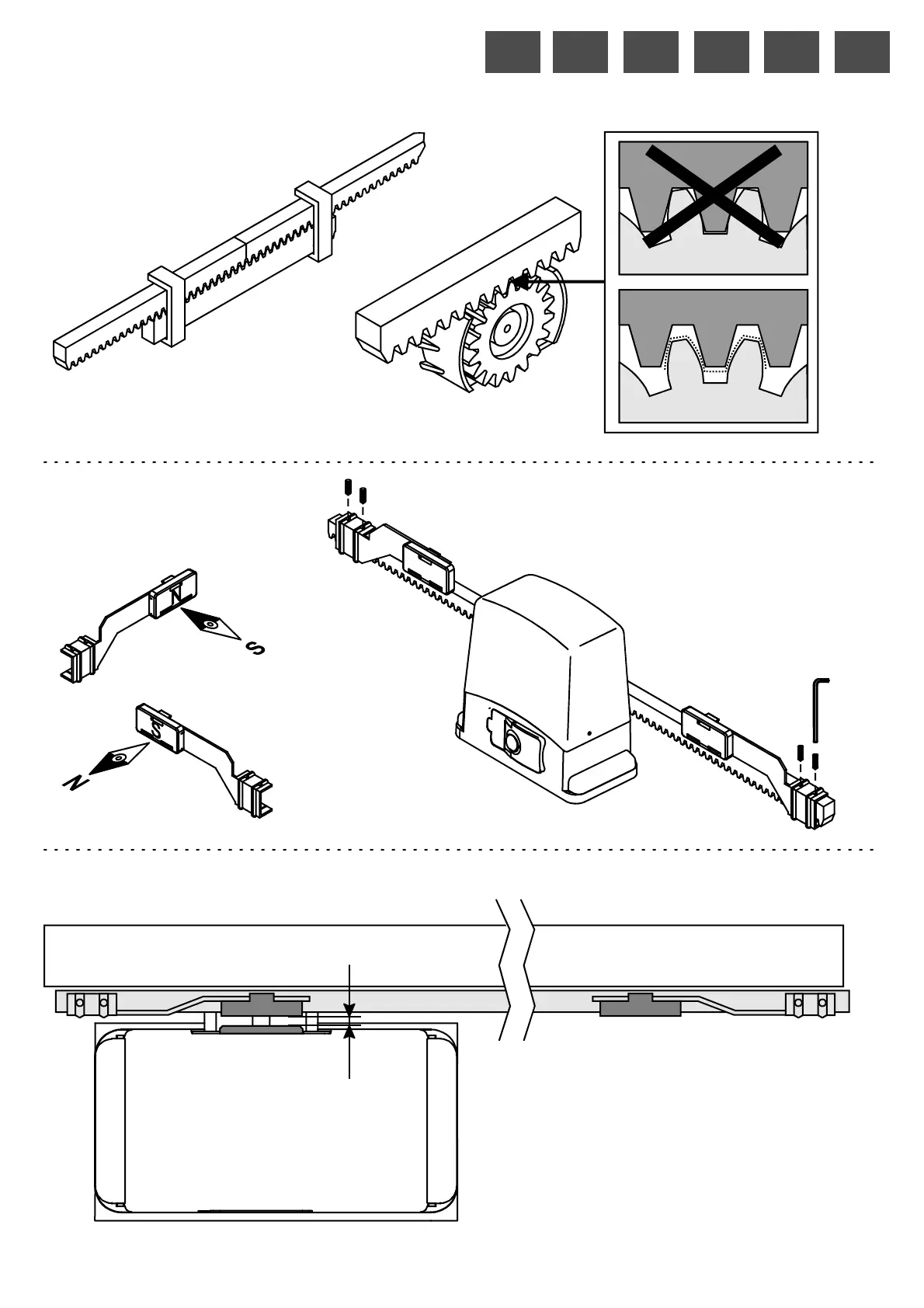 N
S
S
N