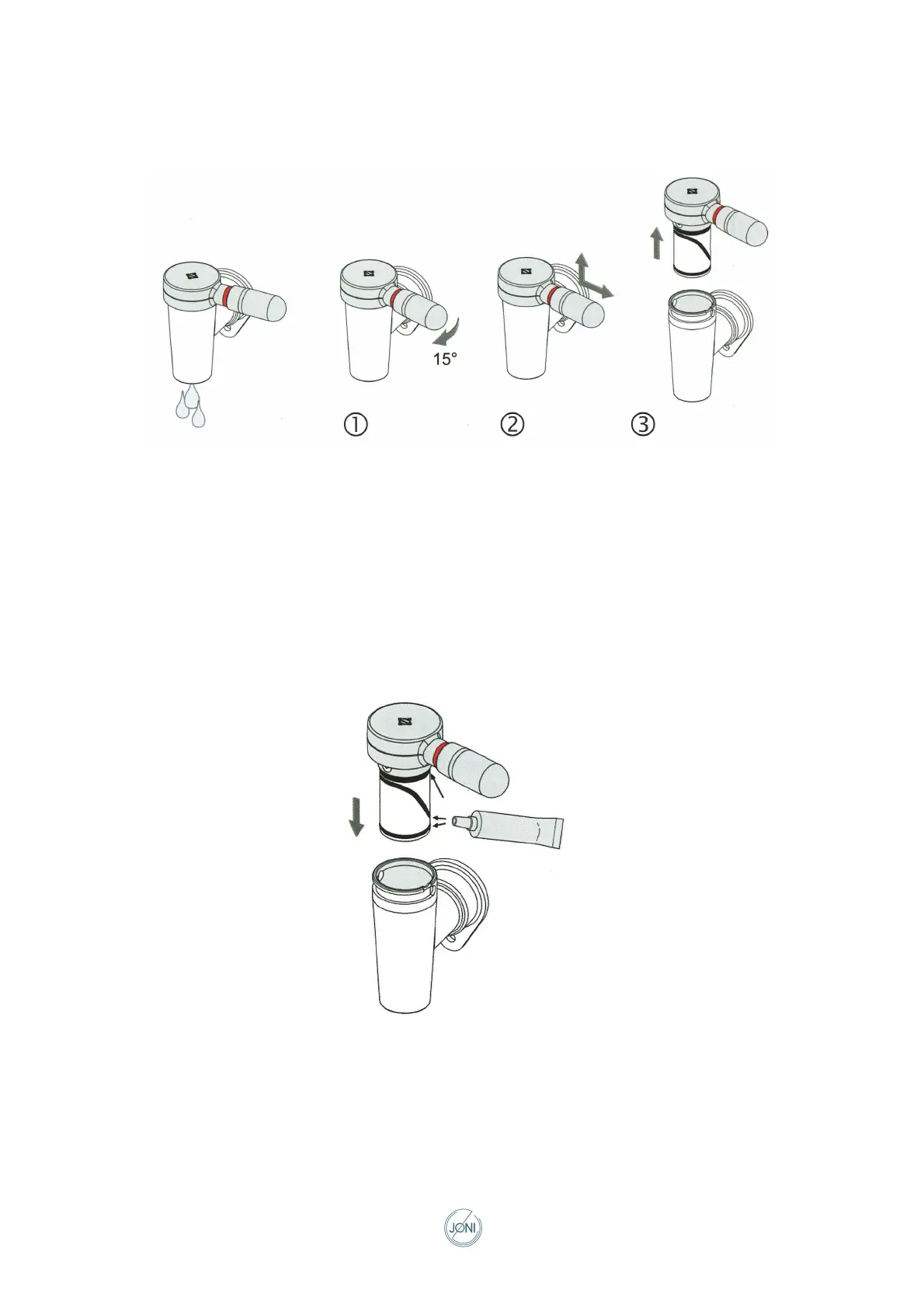 15°

①

②

③

JONI