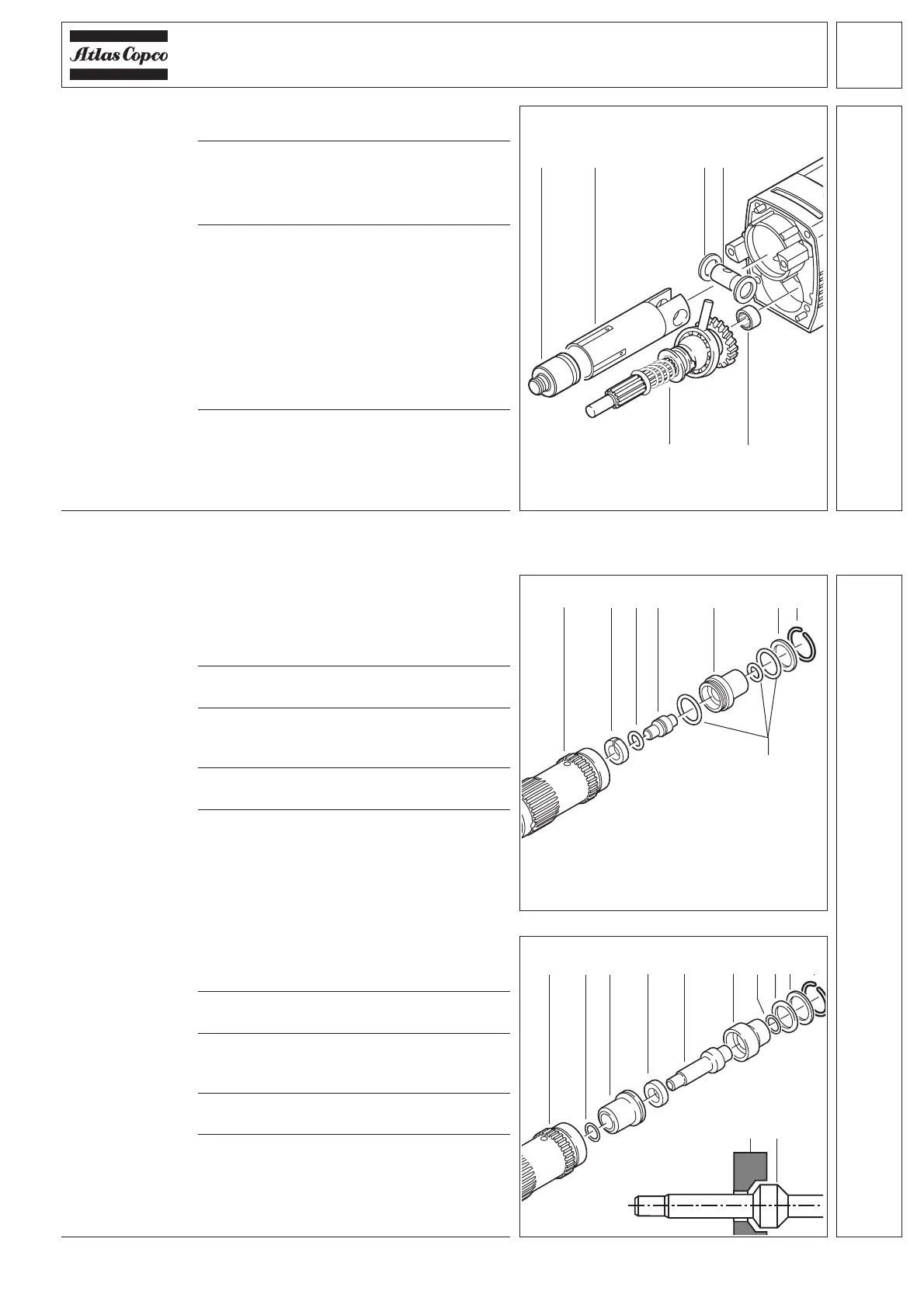 Atlas Copco