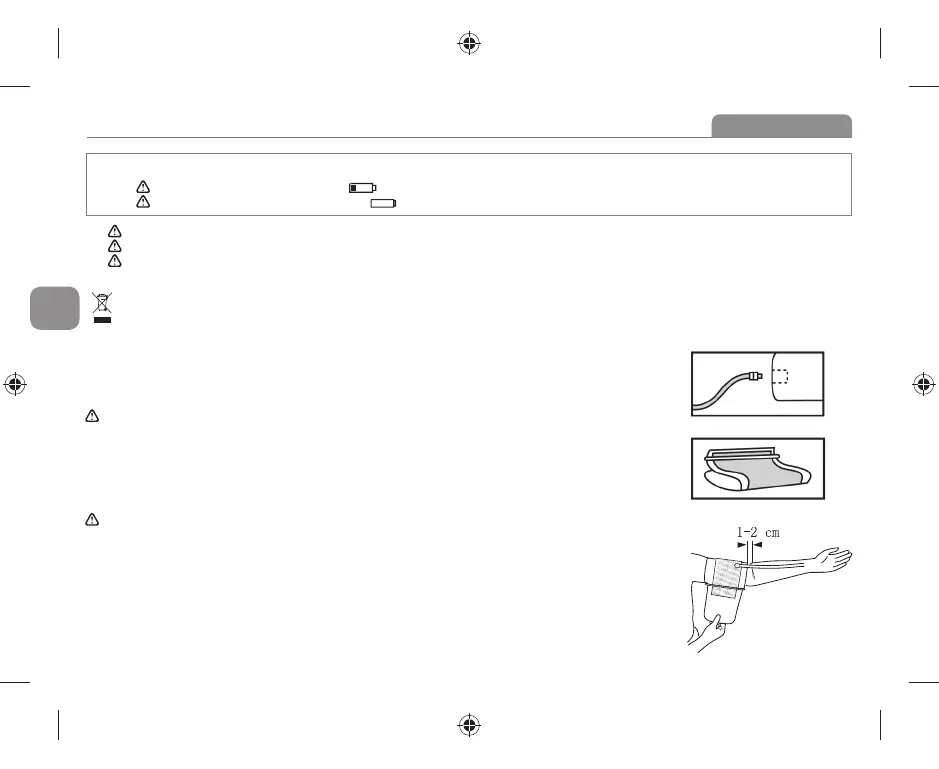 1-2 cm