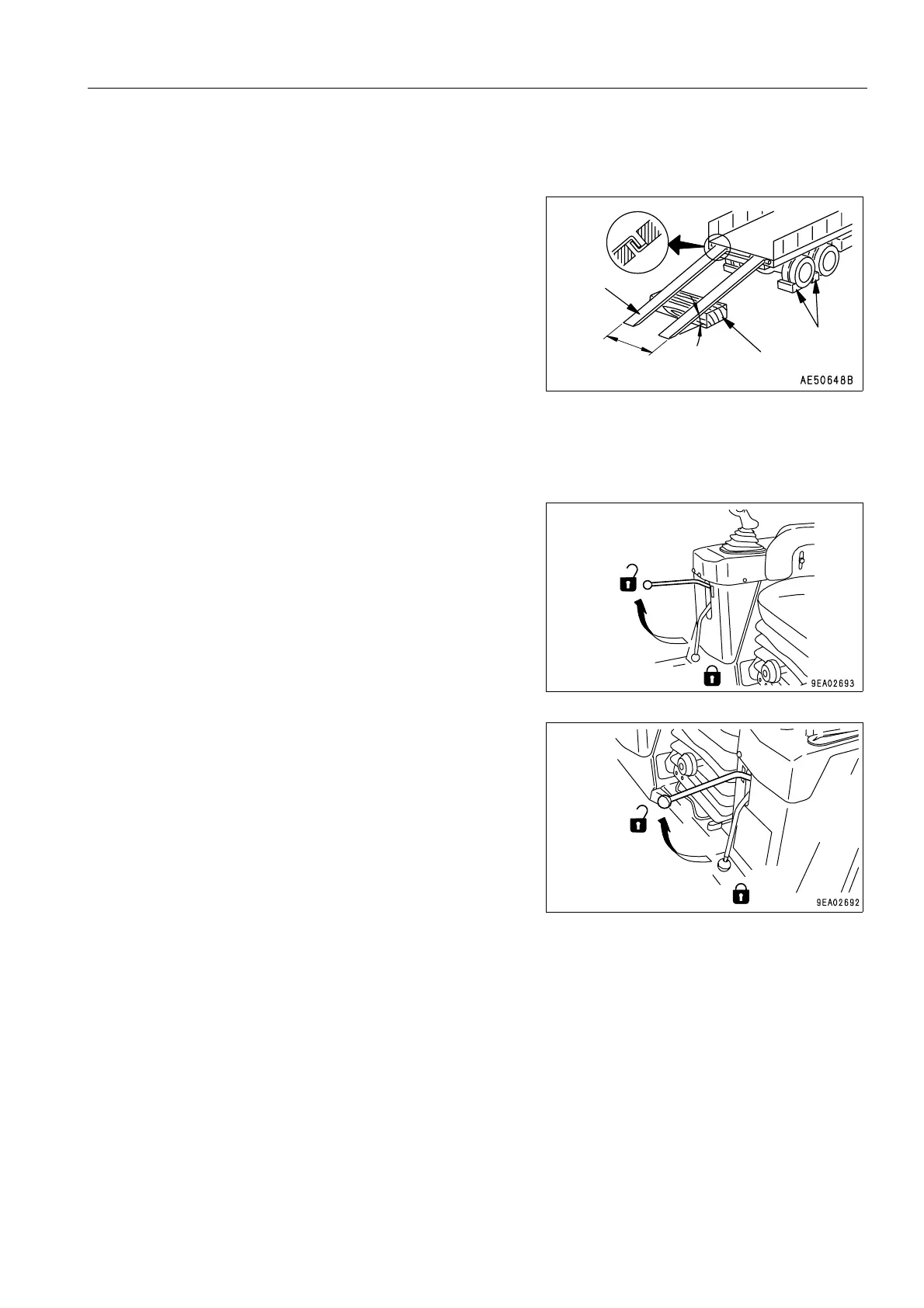 AE50648B

9EA02693

9EA02692