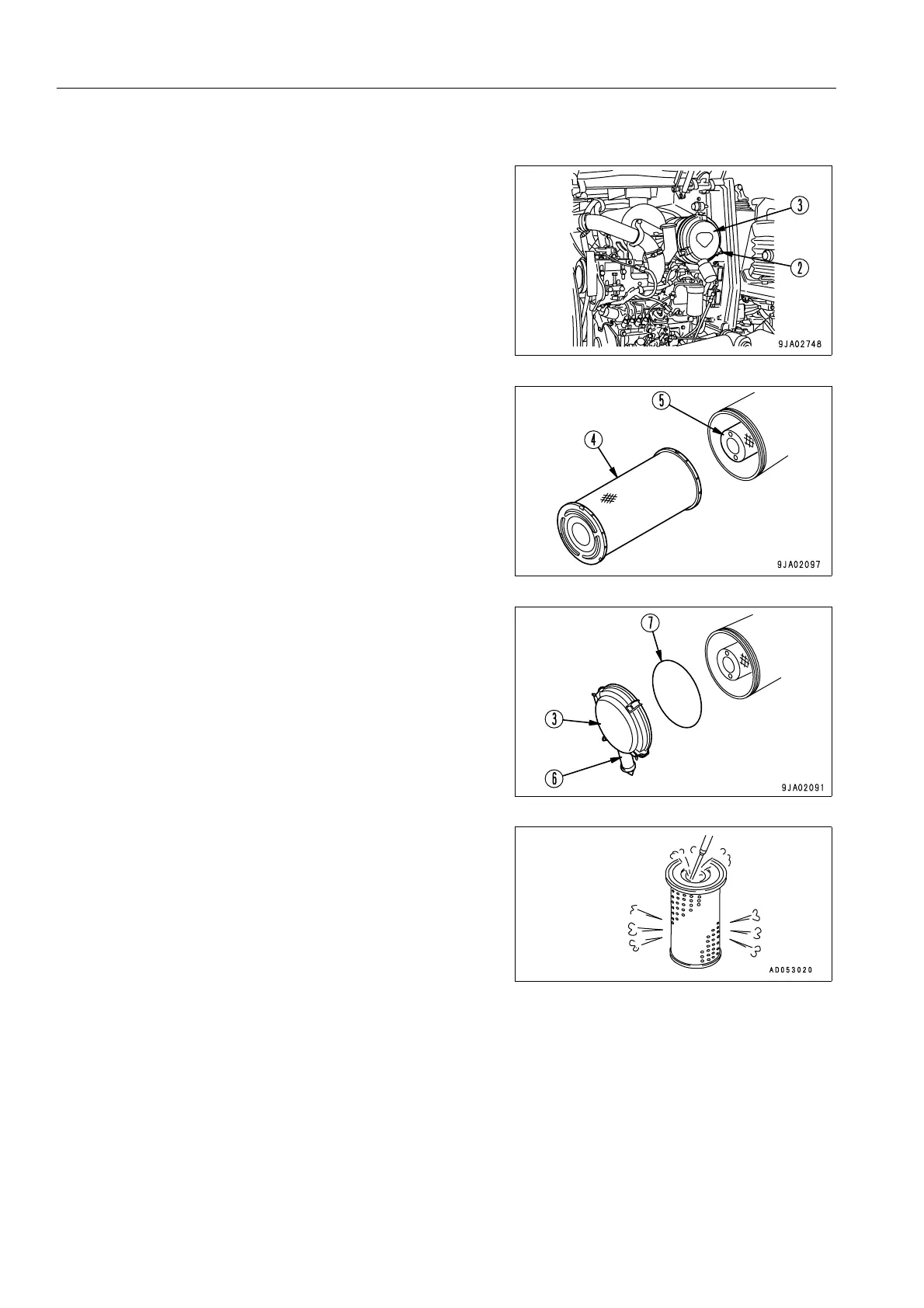 3

2

9JA02748

5

4

9JA02097

7

3

6

9JA02091

AD053020