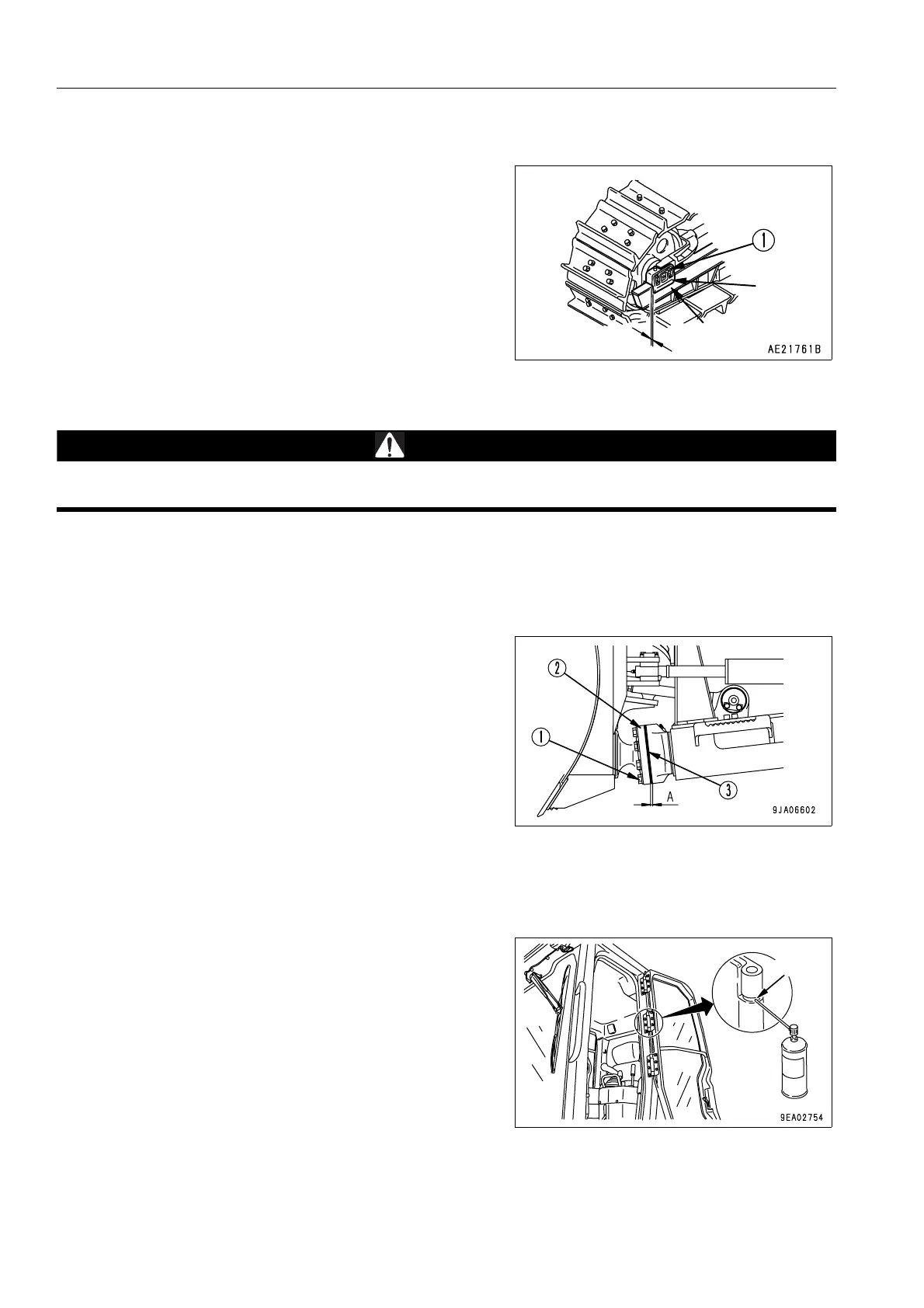 1

AE21761B

2

1

3

A

9JA06602

9EA02754