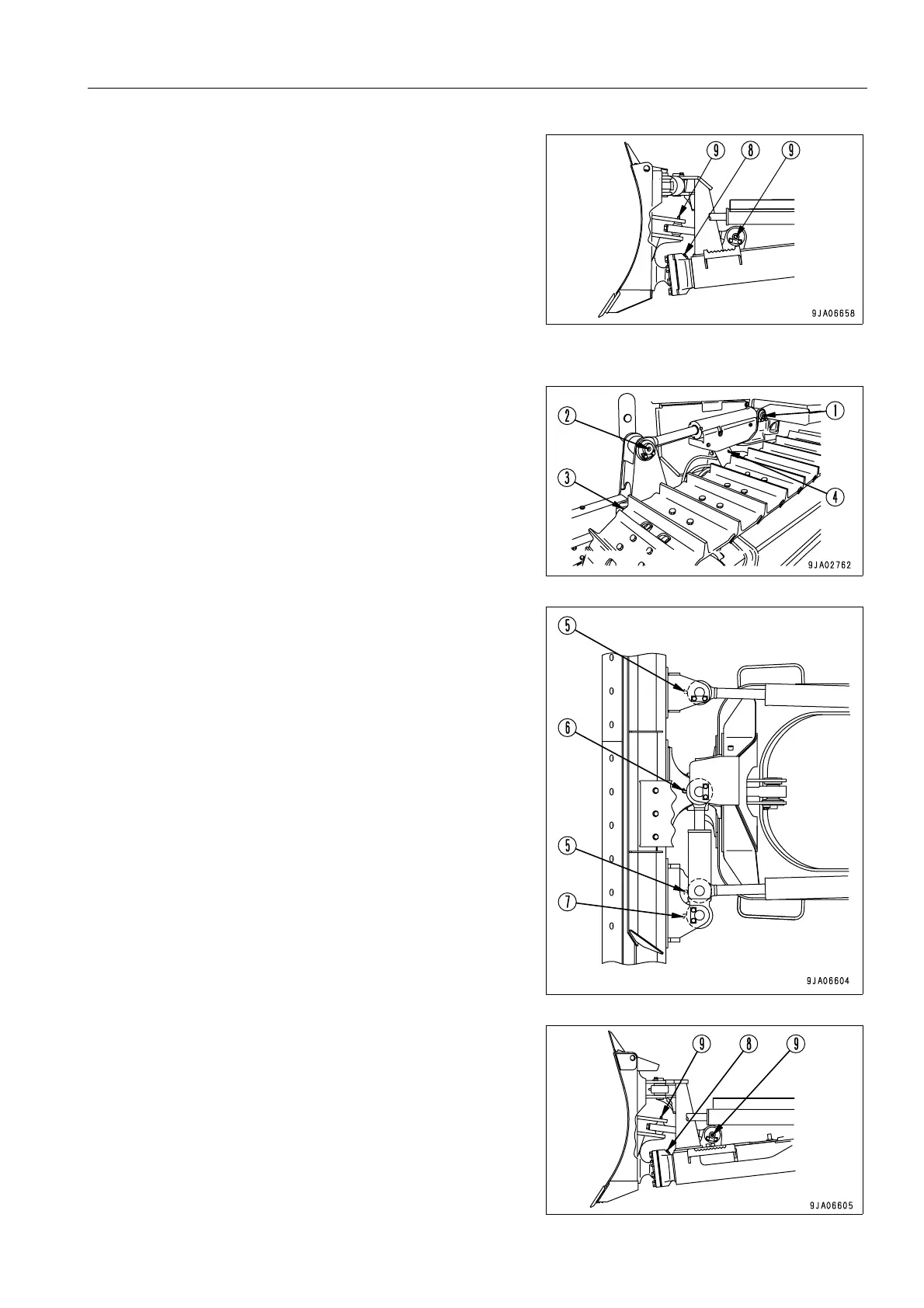 9
8
9
9JA06658

2
1
3
4
9JA02762

5
6
5
7
9JA06604

9
8
9
9JA06605