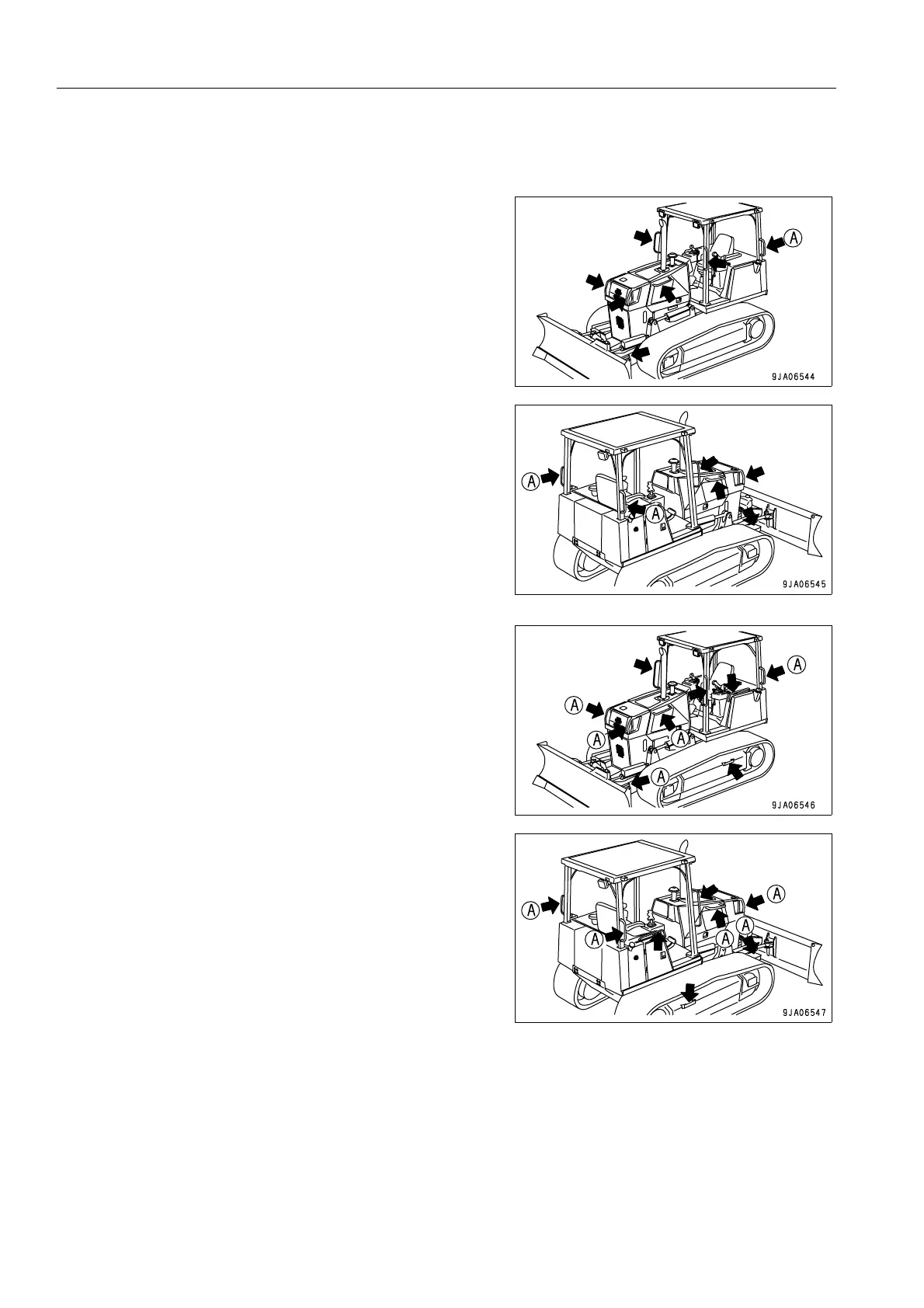 A

9JA06544

A
A

9JA06545

A
A
A
A
A

9JA06546

A
A
A
A
A

9JA06547