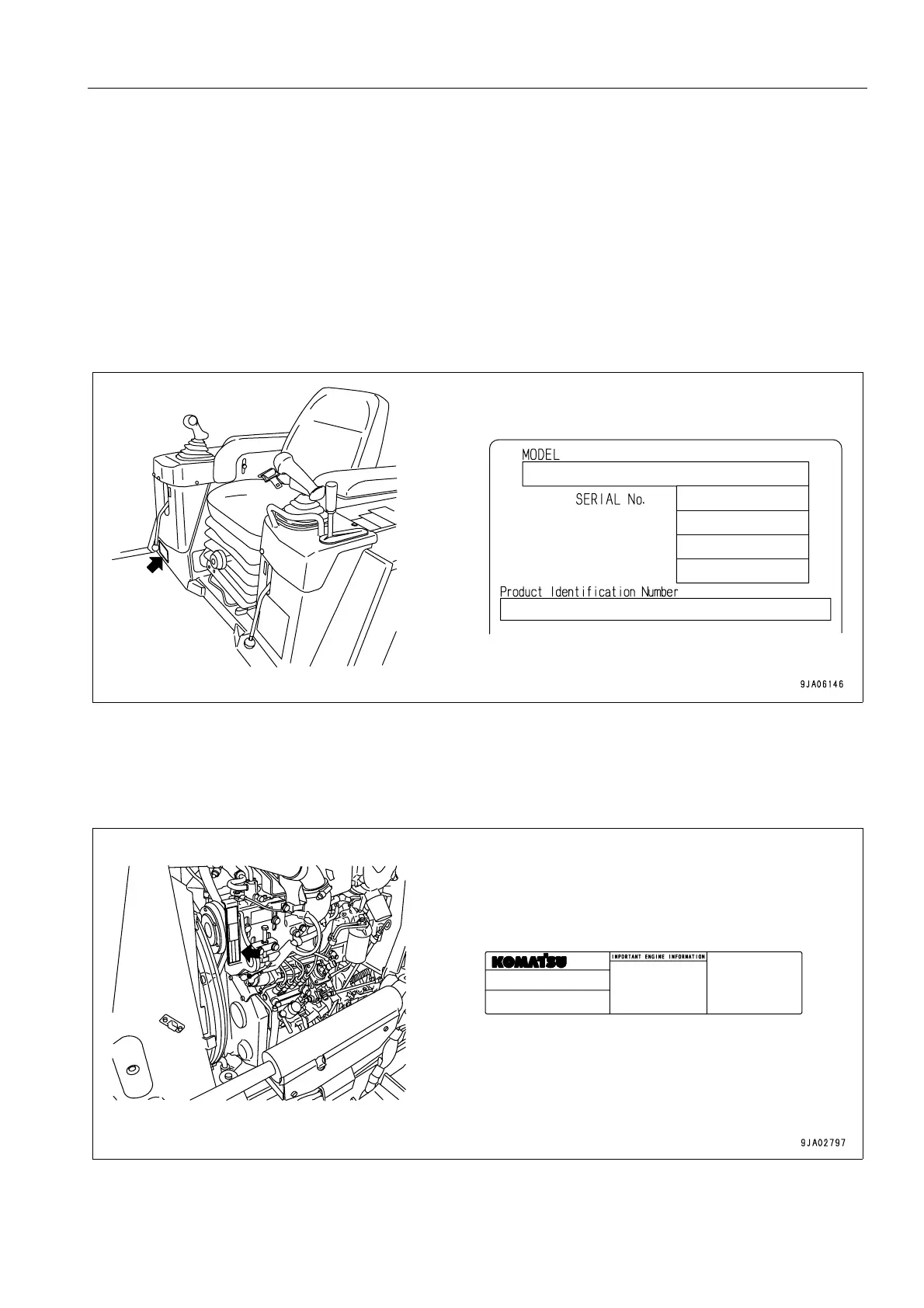 MODEL

SERIAL No.

Product Identification Number

9JA06146

KOMATSU

IMPORTANT ENGINE INFORMATION

9JA02797