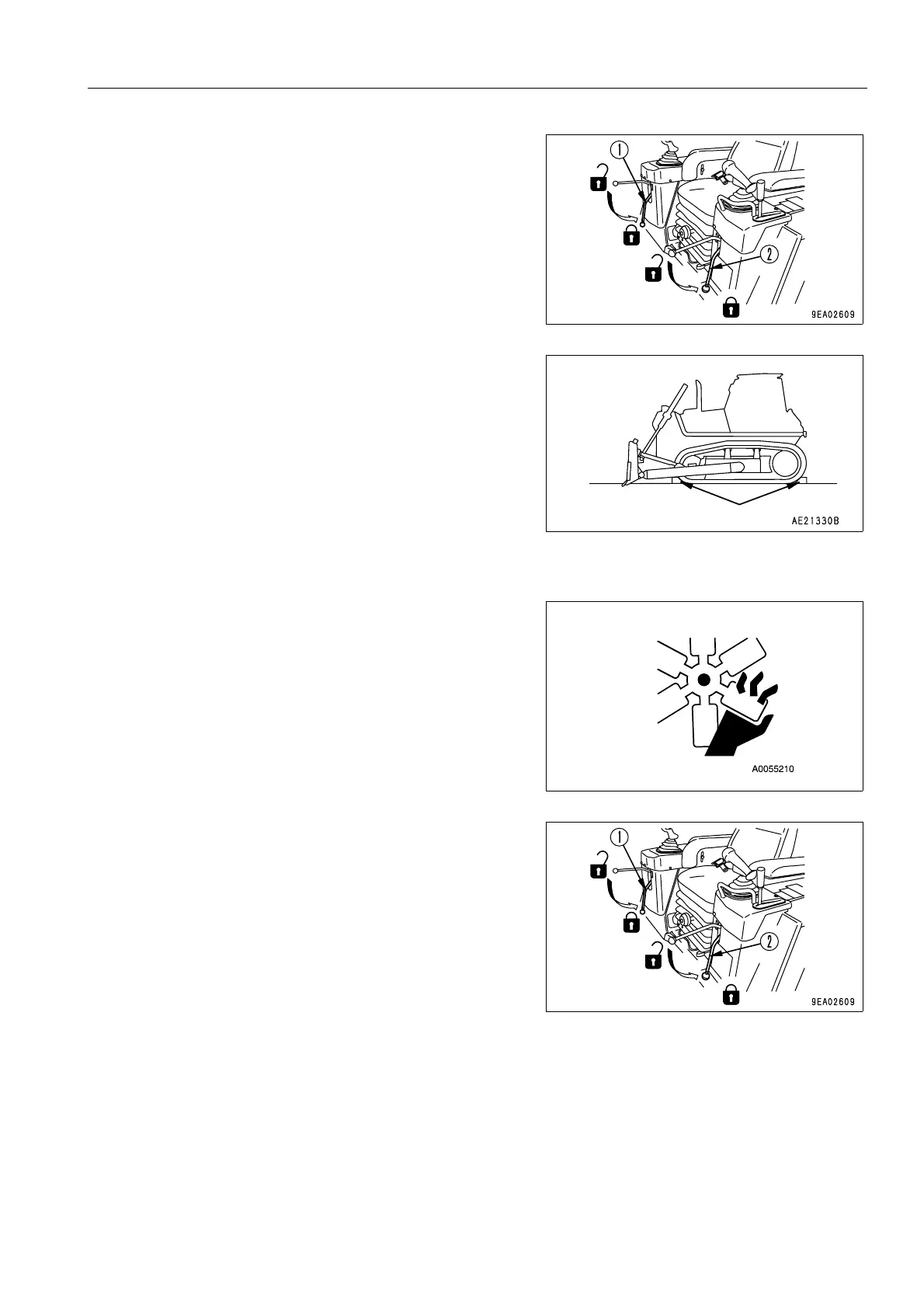 1

2

9EA02609

AE21330B

A0055210

1

2

9EA02609