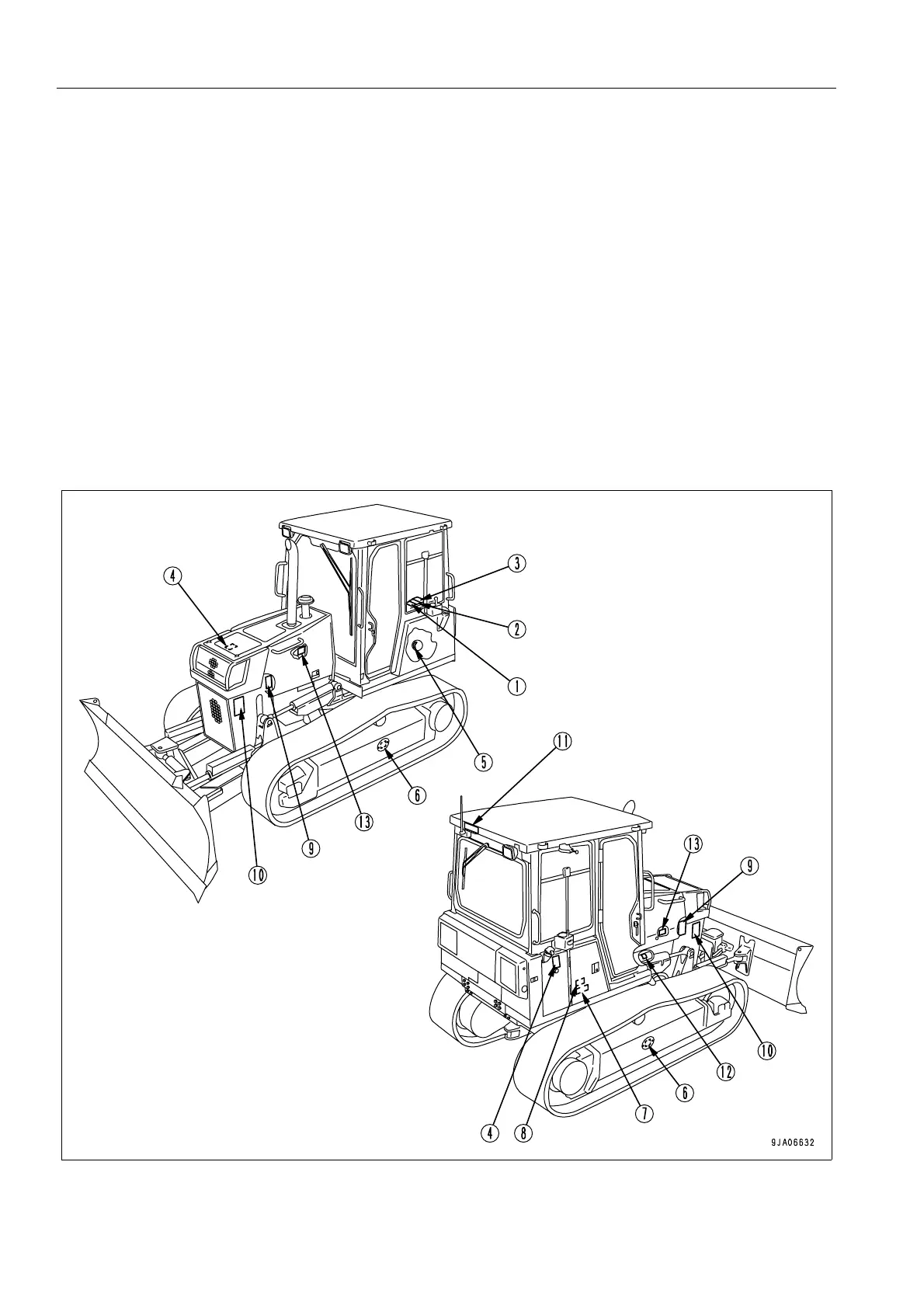 4
3
2
1
5
6
13
9
10
11
13
9
10
12
6
7
8
4
9JA06632